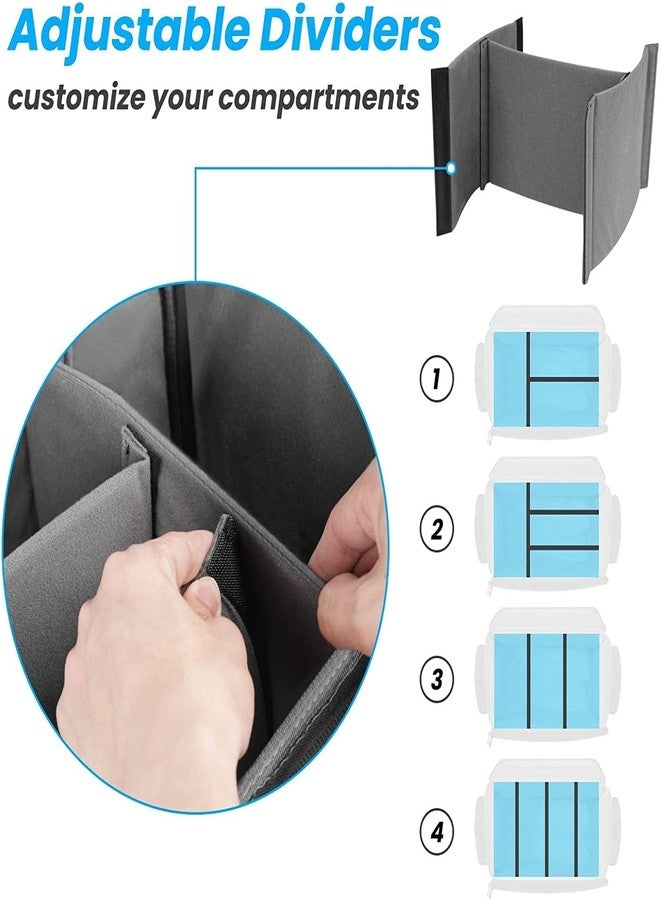 Adjustable Dividers
customize your compartments

1

2

3

4