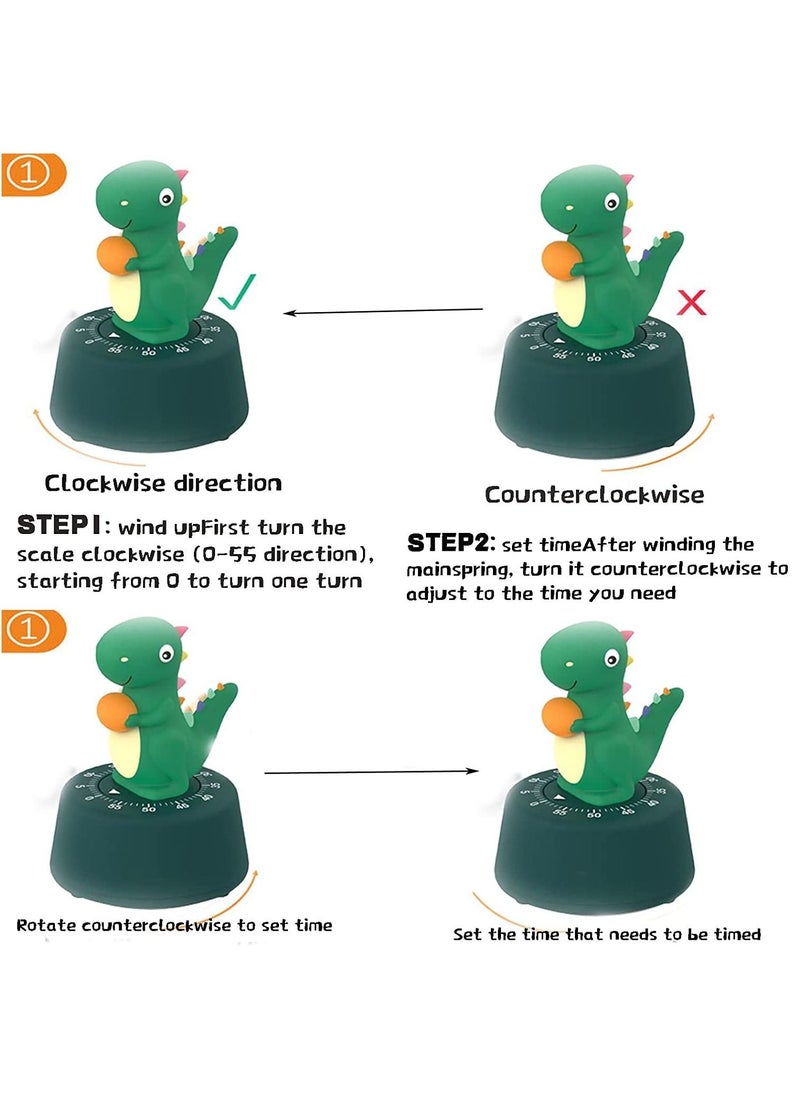 ①

Clockwise direction

Counterclockwise

STEP1: wind upFirst turn the scale clockwise (0-55 direction), starting from 0 to turn one turn

STEP2: set timeAfter winding the mainspring, turn it counterclockwise to adjust to the time you need

①

Rotate counterclockwise to set time

Set the time that needs to be timed