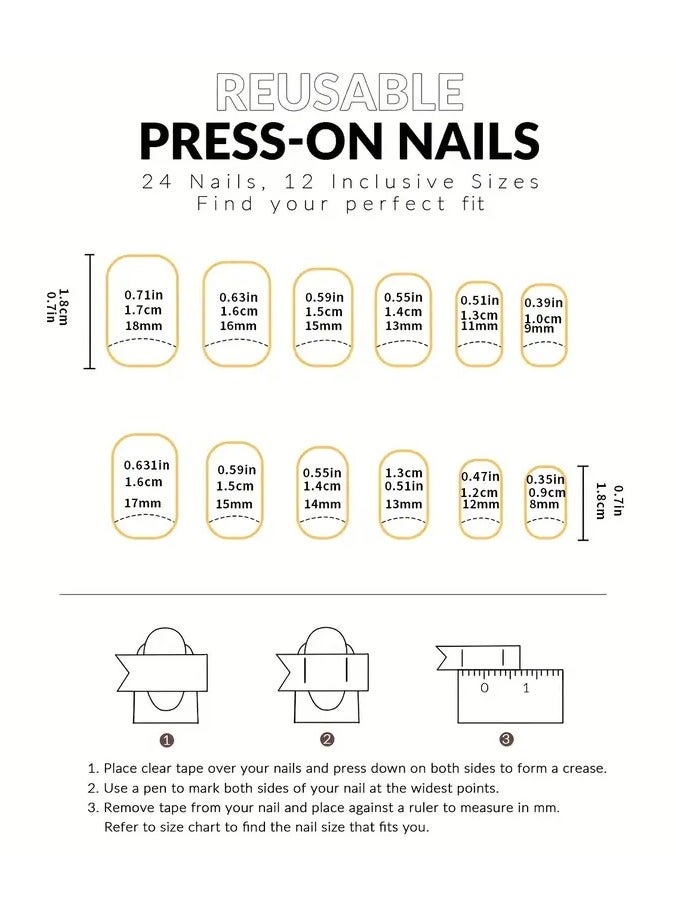 REUSABLE
PRESS-ON NAILS
24 Nails, 12 Inclusive Sizes
Find your perfect fit

1.8cm
0.7in

0.71in
1.7cm
18mm

0.63in
1.6cm
16mm

0.59in
1.5cm
15mm

0.55in
1.4cm
13mm

0.51in
1.3cm
11mm

0.39in
1.0cm
9mm

0.631in
1.6cm
17mm

0.59in
1.5cm
15mm

0.55in
1.4cm
14mm

1.3cm
0.51in
13mm

0.47in
1.2cm
12mm

0.35in
0.9cm
8mm

0.7in
1.8cm

0 1

1
2
3

1. Place clear tape over your nails and press down on both sides to form a crease.
2. Use a pen to mark both sides of your nail at the widest points.
3. Remove tape from your nail and place against a ruler to measure in mm. Refer to size chart to find the nail size that fits you.