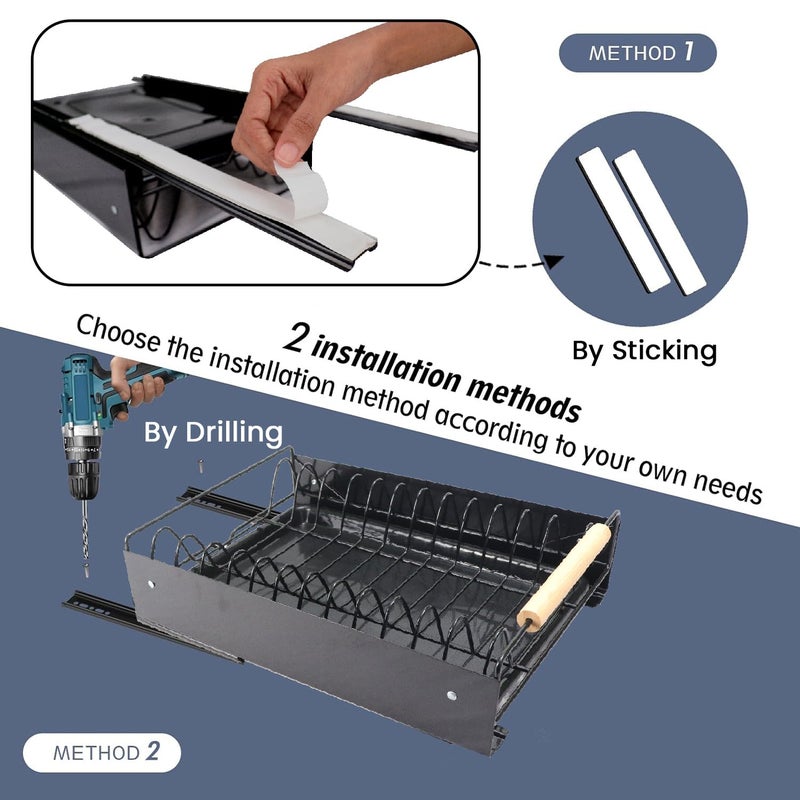 METHOD 1

By Sticking

2 installation methods

Choose the installation method according to your own needs

By Drilling

METHOD 2