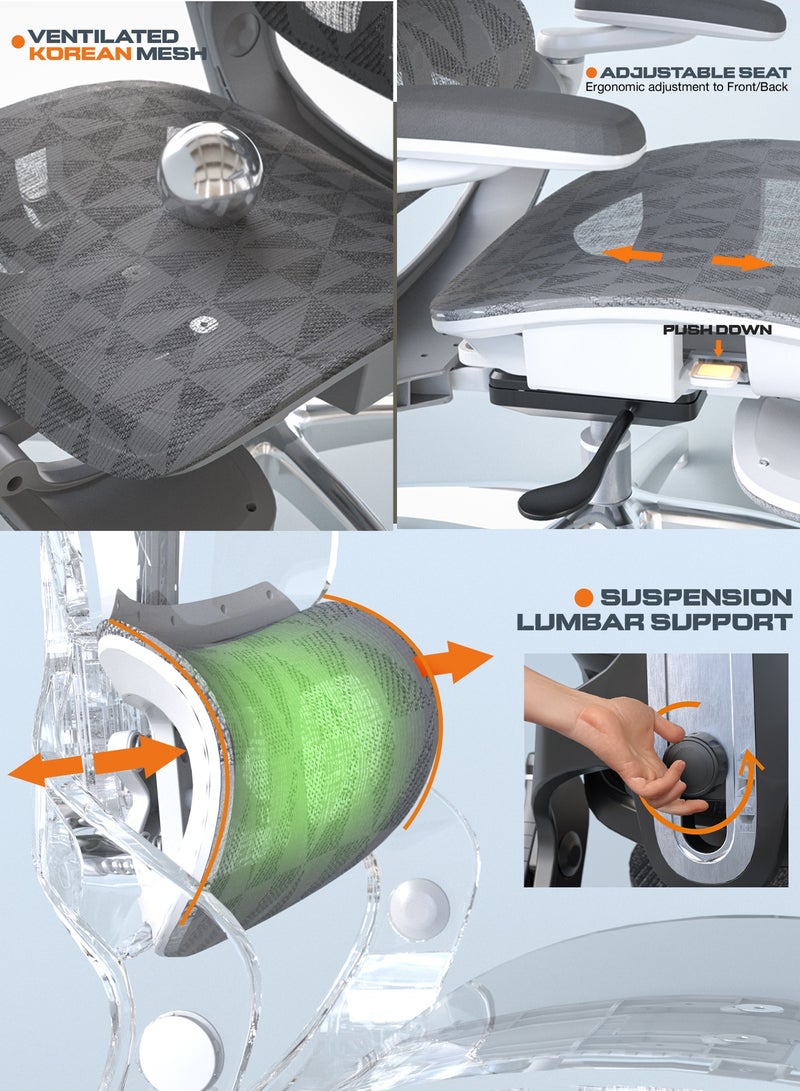 VENTILATED
KOREAN MESH

ADJUSTABLE SEAT
Ergonomic adjustment to Front/Back

PUSH DOWN

SUSPENSION
LUMBAR SUPPORT