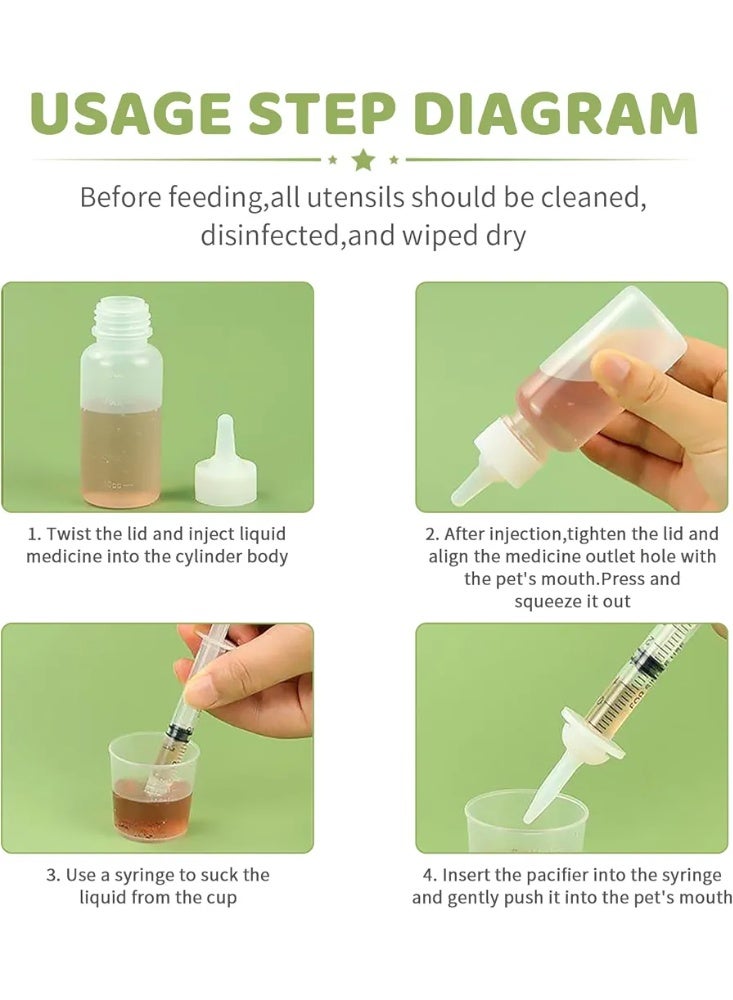 USAGE STEP DIAGRAM

Before feeding,all utensils should be cleaned, disinfected,and wiped dry

1. Twist the lid and inject liquid medicine into the cylinder body

2. After injection,tighten the lid and align the medicine outlet hole with the pet's mouth.Press and squeeze it out

3. Use a syringe to suck the liquid from the cup

4. Insert the pacifier into the syringe and gently push it into the pet's mouth