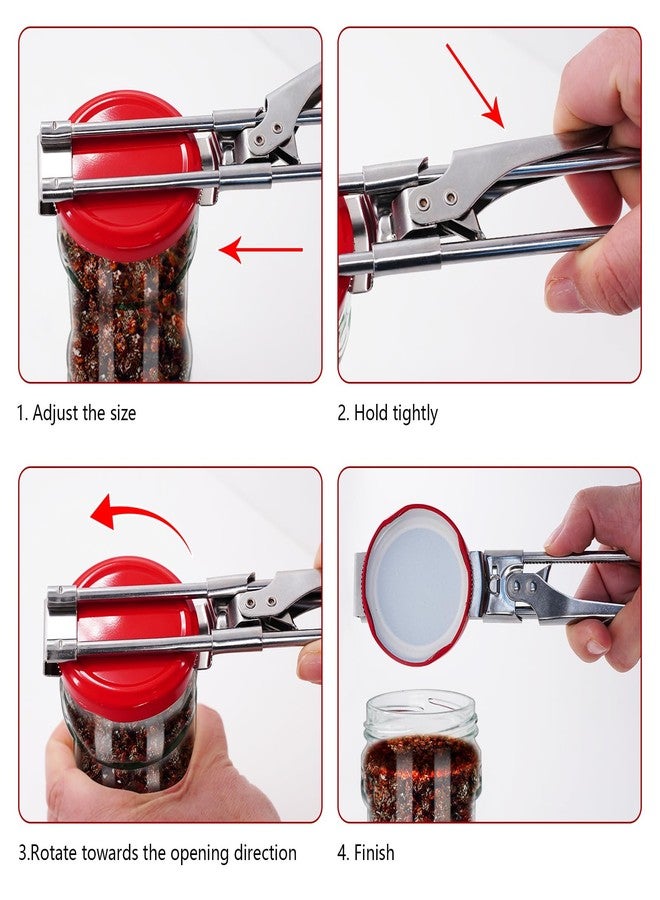 1. Adjust the size

2. Hold tightly

3.Rotate towards the opening direction

4. Finish