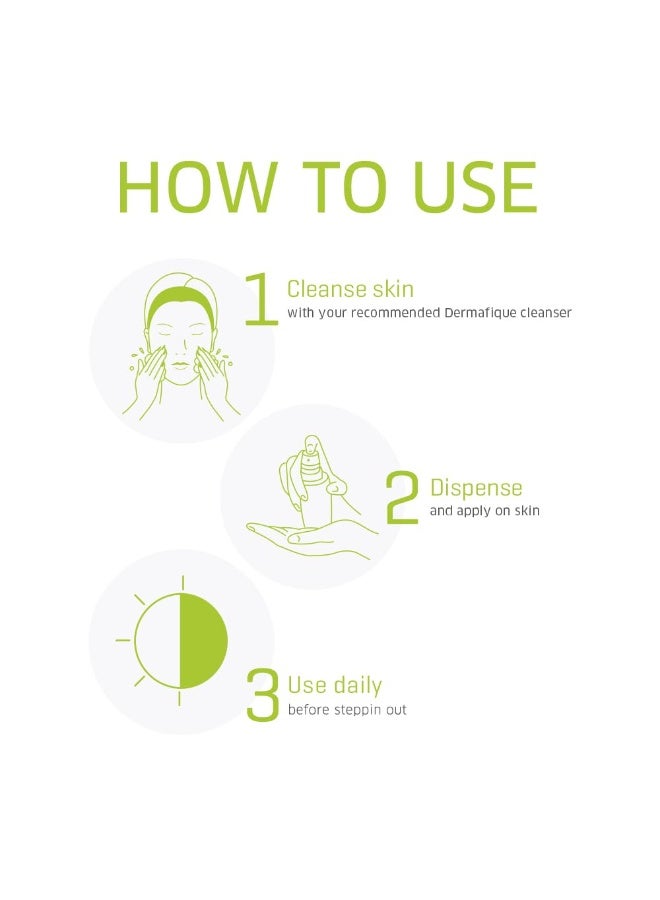 HOW TO USE

1 Cleanse skin
with your recommended Dermafique cleanser

2 Dispense
and apply on skin

3 Use daily
before steppin out