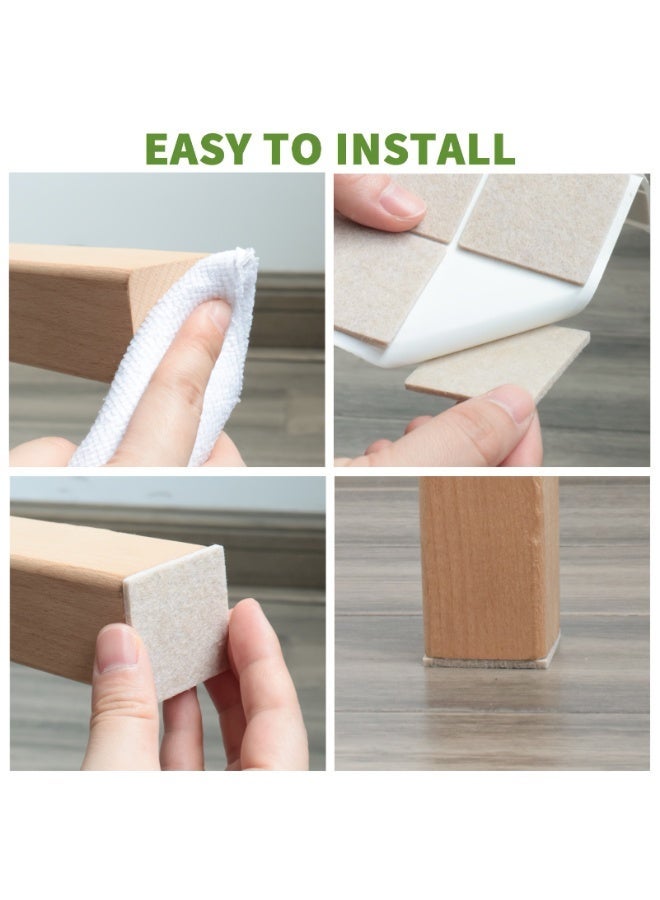 EASY TO INSTALL