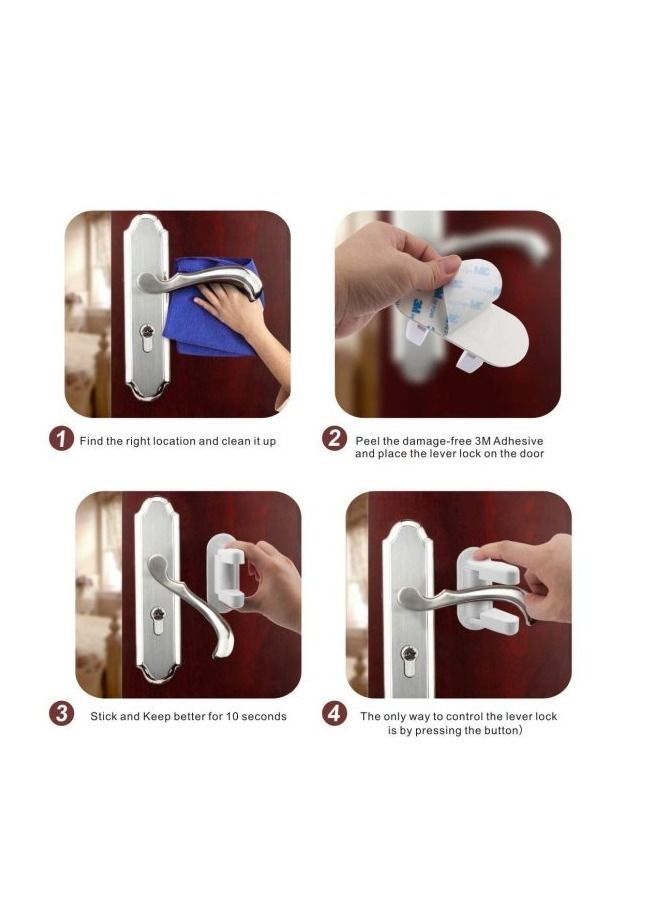 1 Find the right location and clean it up

2 Peel the damage-free 3M Adhesive and place the lever lock on the door

3 Stick and Keep better for 10 seconds

4 The only way to control the lever lock is by pressing the button)