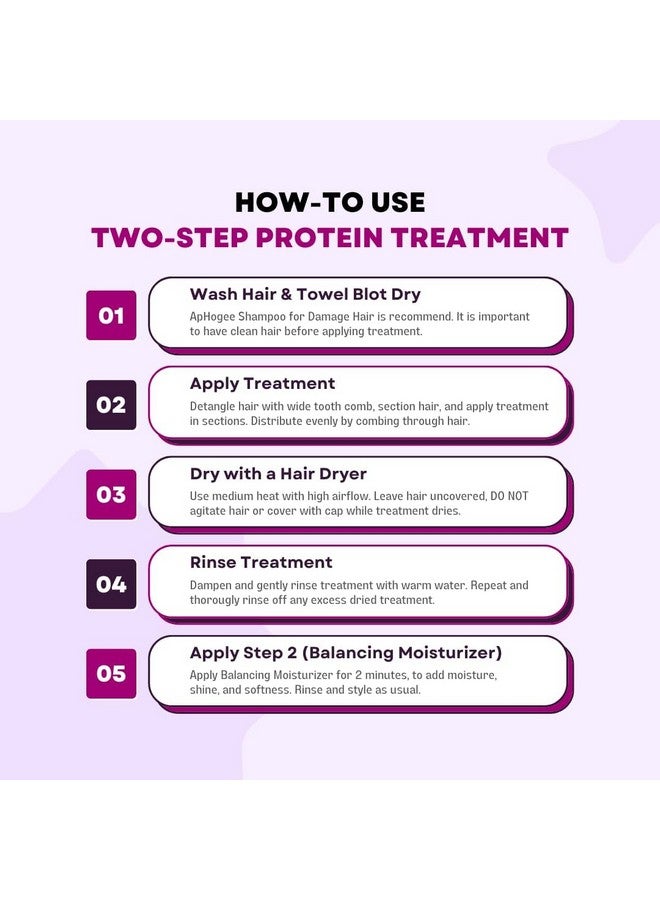 HOW-TO USE
TWO-STEP PROTEIN TREATMENT

01
Wash Hair & Towel Blot Dry
ApHogee Shampoo for Damage Hair is recommend. It is important to have clean hair before applying treatment.

02
Apply Treatment
Detangle hair with wide tooth comb, section hair, and apply treatment in sections. Distribute evenly by combing through hair.

03
Dry with a Hair Dryer
Use medium heat with high airflow. Leave hair uncovered, DO NOT agitate hair or cover with cap while treatment dries.

04
Rinse Treatment
Dampen and gently rinse treatment with warm water. Repeat and thorougly rinse off any excess dried treatment.

05
Apply Step 2 (Balancing Moisturizer)
Apply Balancing Moisturizer for 2 minutes, to add moisture, shine, and softness. Rinse and style as usual.