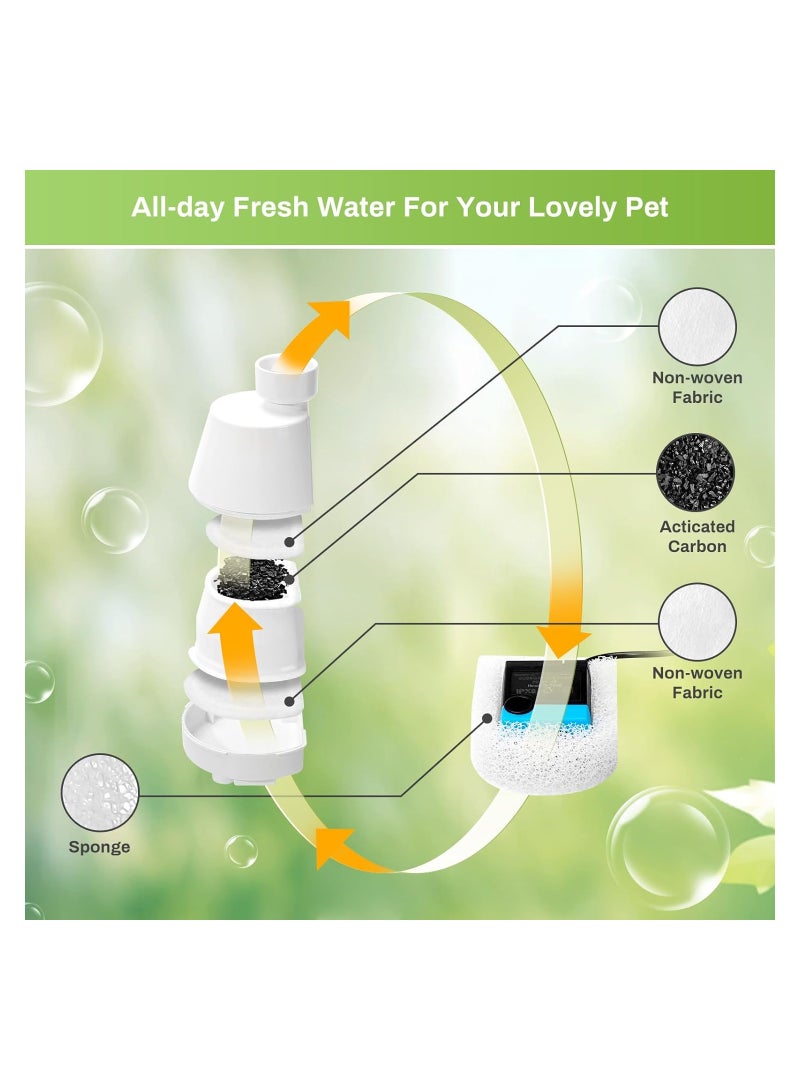 All-day Fresh Water For Your Lovely Pet

Non-woven Fabric

Acticated Carbon

Non-woven Fabric

Sponge