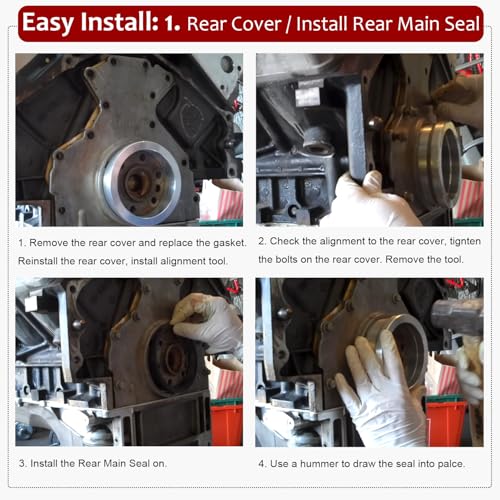 Easy Install: 1. Rear Cover / Install Rear Main Seal

1. Remove the rear cover and replace the gasket. Reinstall the rear cover, install alignment tool.

2. Check the alignment to the rear cover, tignten the bolts on the rear cover. Remove the tool.

3. Install the Rear Main Seal on.

4. Use a hummer to draw the seal into palce.