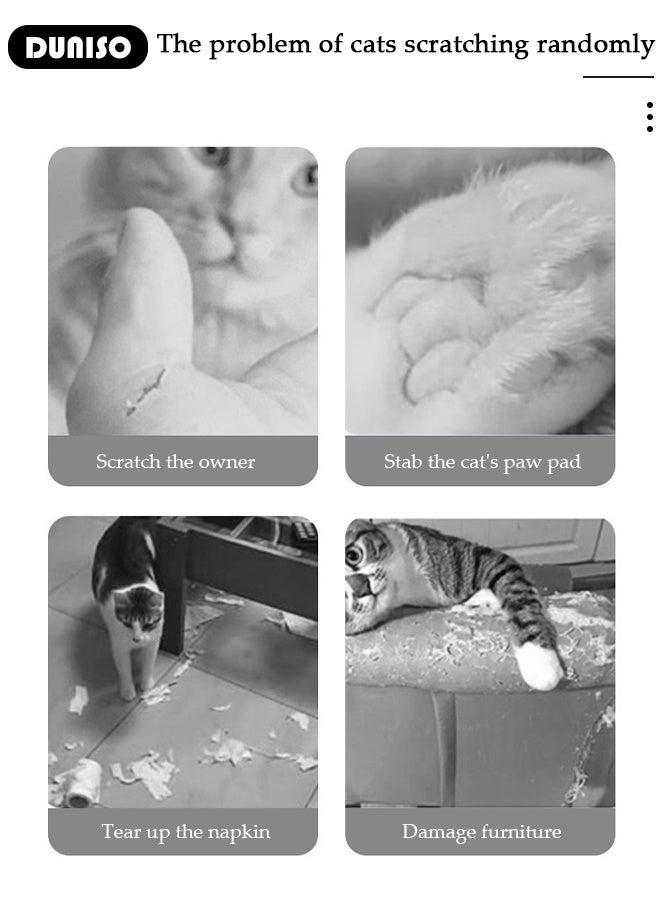 DUNISO The problem of cats scratching randomly

Scratch the owner

Stab the cat's paw pad

Tear up the napkin

Damage furniture