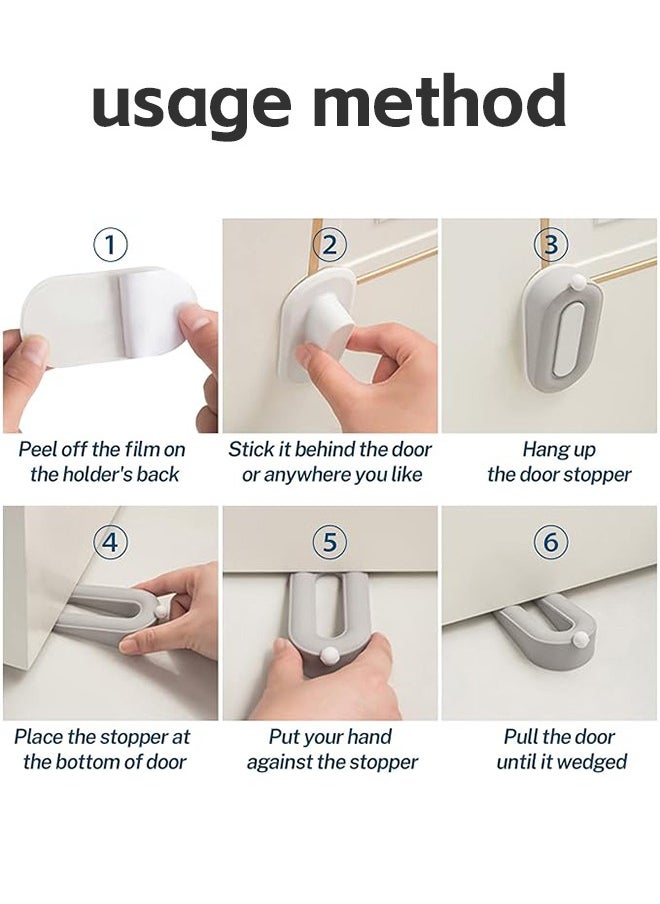 usage method

①

Peel off the film on the holder's back

②

Stick it behind the door or anywhere you like

③

Hang up the door stopper

④

Place the stopper at the bottom of door

⑤

Put your hand against the stopper

⑥

Pull the door until it wedged