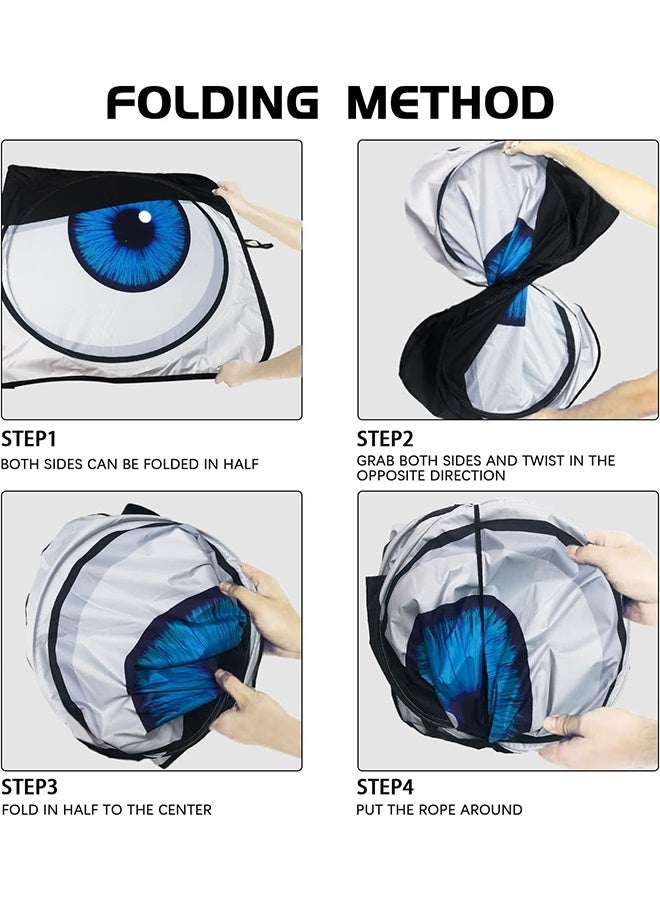 FOLDING METHOD

STEP1
BOTH SIDES CAN BE FOLDED IN HALF

STEP2
GRAB BOTH SIDES AND TWIST IN THE OPPOSITE DIRECTION

STEP3
FOLD IN HALF TO THE CENTER

STEP4
PUT THE ROPE AROUND