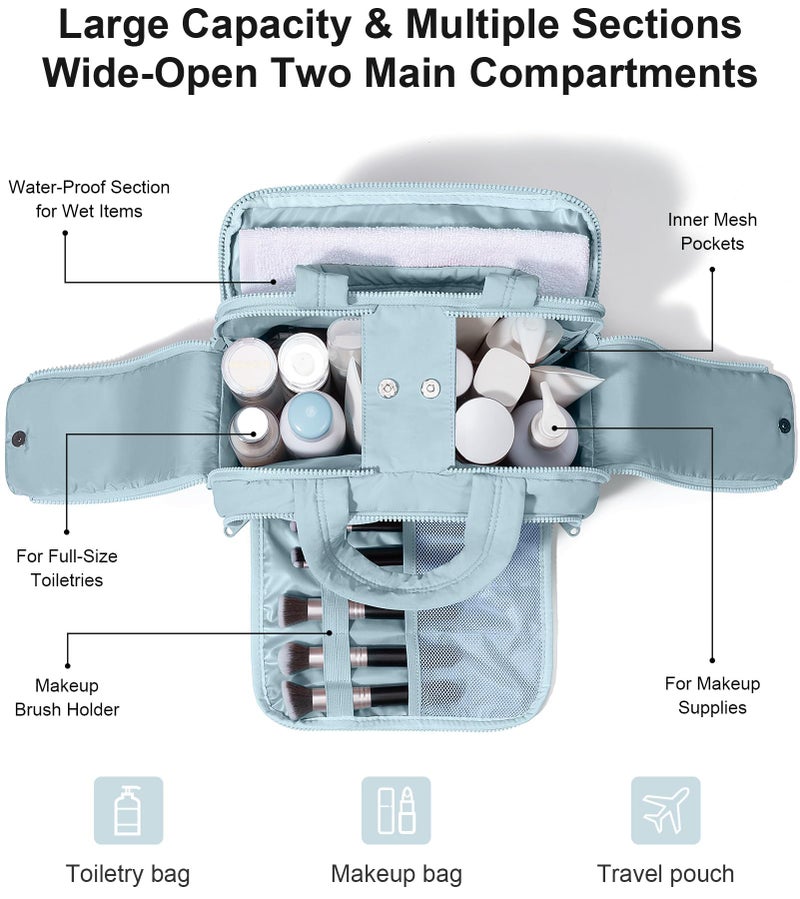 Large Capacity & Multiple Sections
Wide-Open Two Main Compartments

Water-Proof Section for Wet Items

Inner Mesh Pockets

For Full-Size Toiletries

Makeup Brush Holder

For Makeup Supplies

Toiletry bag

Makeup bag

Travel pouch