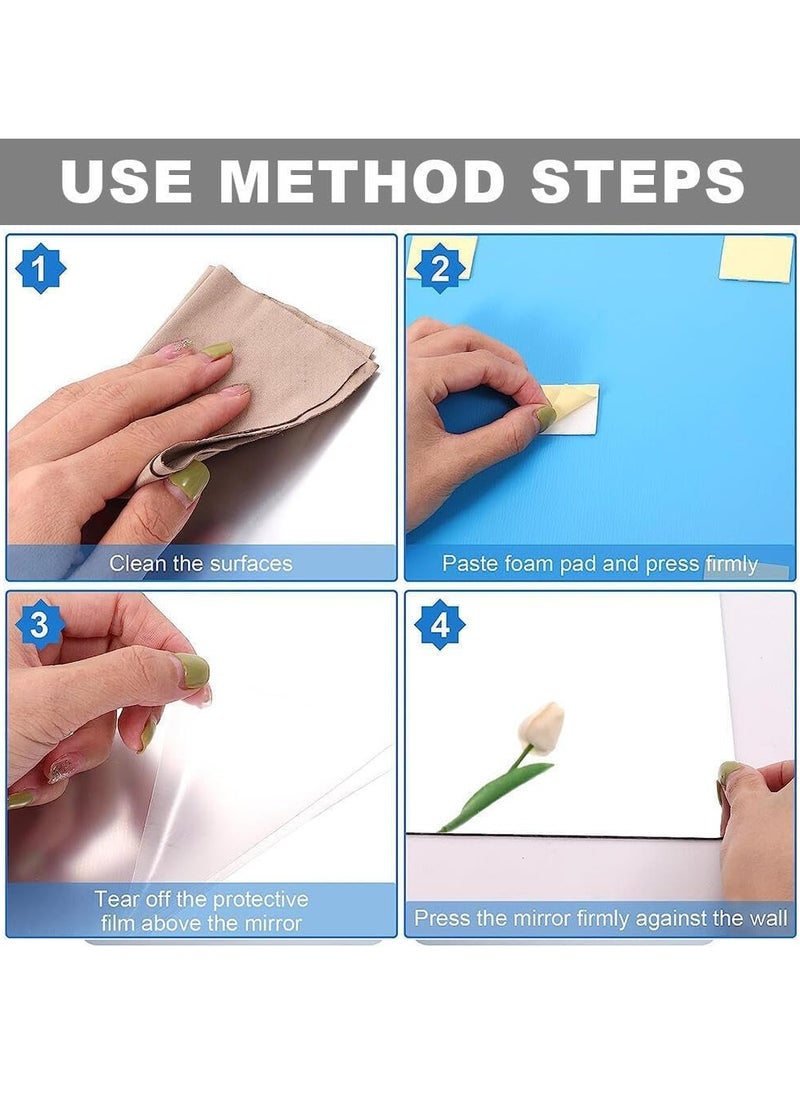 USE METHOD STEPS

1

Clean the surfaces

2

Paste foam pad and press firmly

3

Tear off the protective film above the mirror

4

Press the mirror firmly against the wall