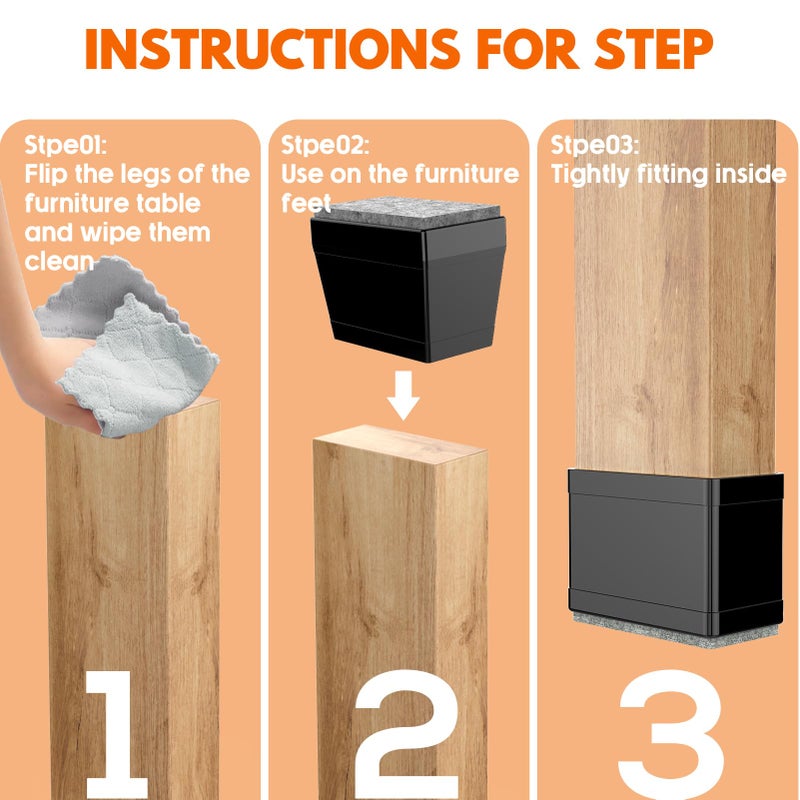 INSTRUCTIONS FOR STEP

Stpe01:
Flip the legs of the furniture table and wipe them clean

1

Stpe02:
Use on the furniture feet

2

Stpe03:
Tightly fitting inside

3