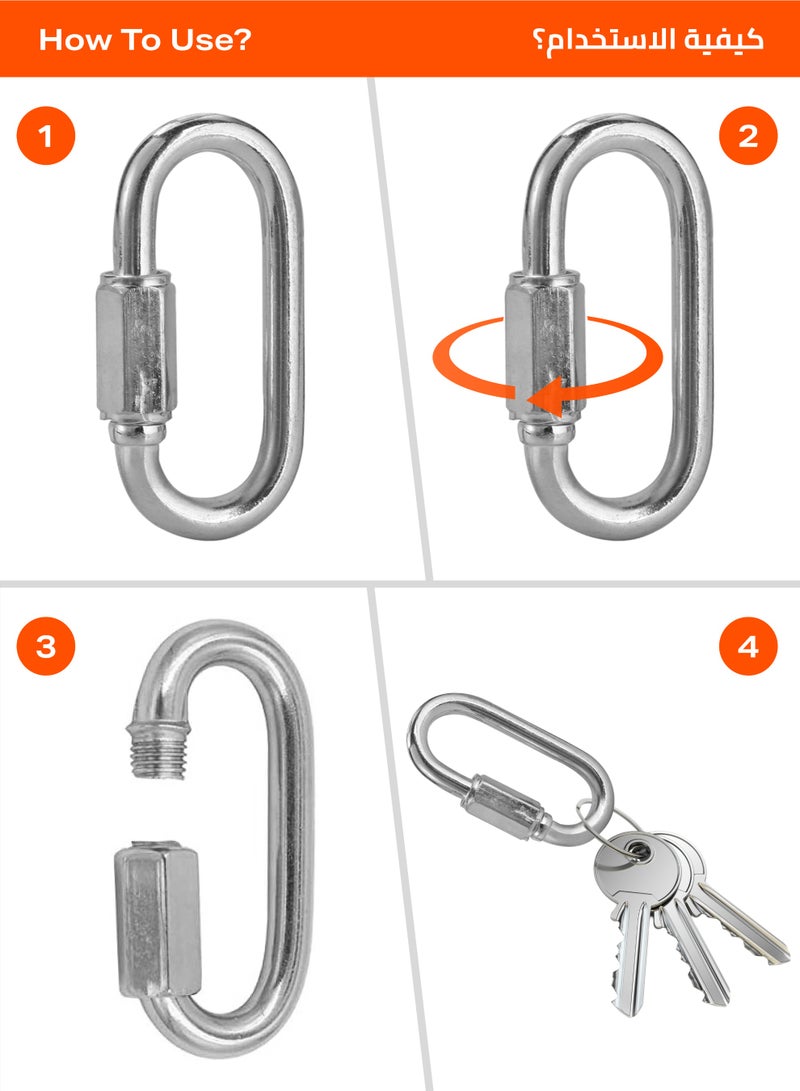 How To Use?
كيفية الاستخدام؟

1
2
3
4