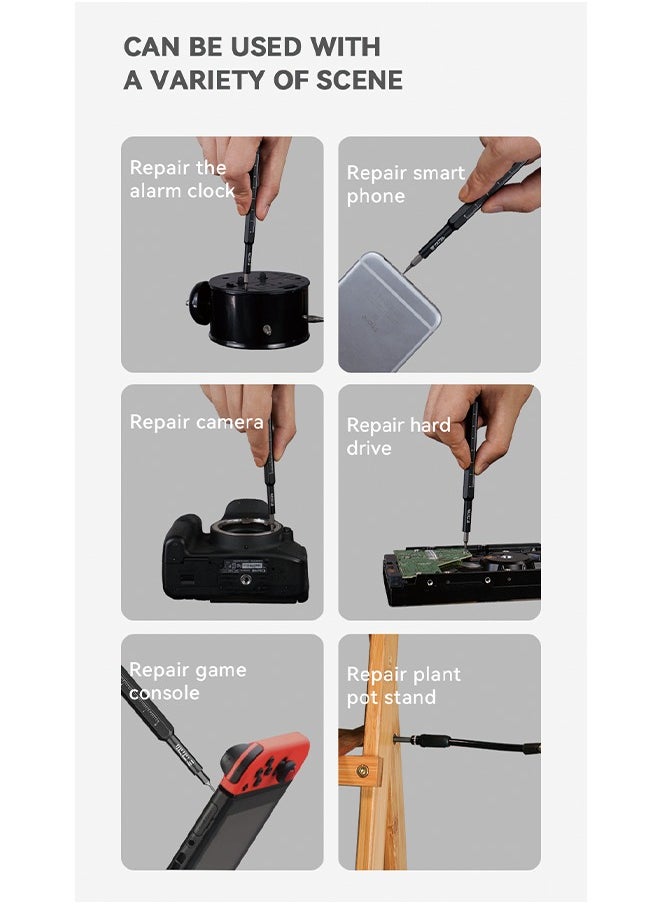 CAN BE USED WITH
A VARIETY OF SCENE

Repair the alarm clock

Repair smart phone

Repair camera

Repair hard drive

Repair game console

Repair plant pot stand