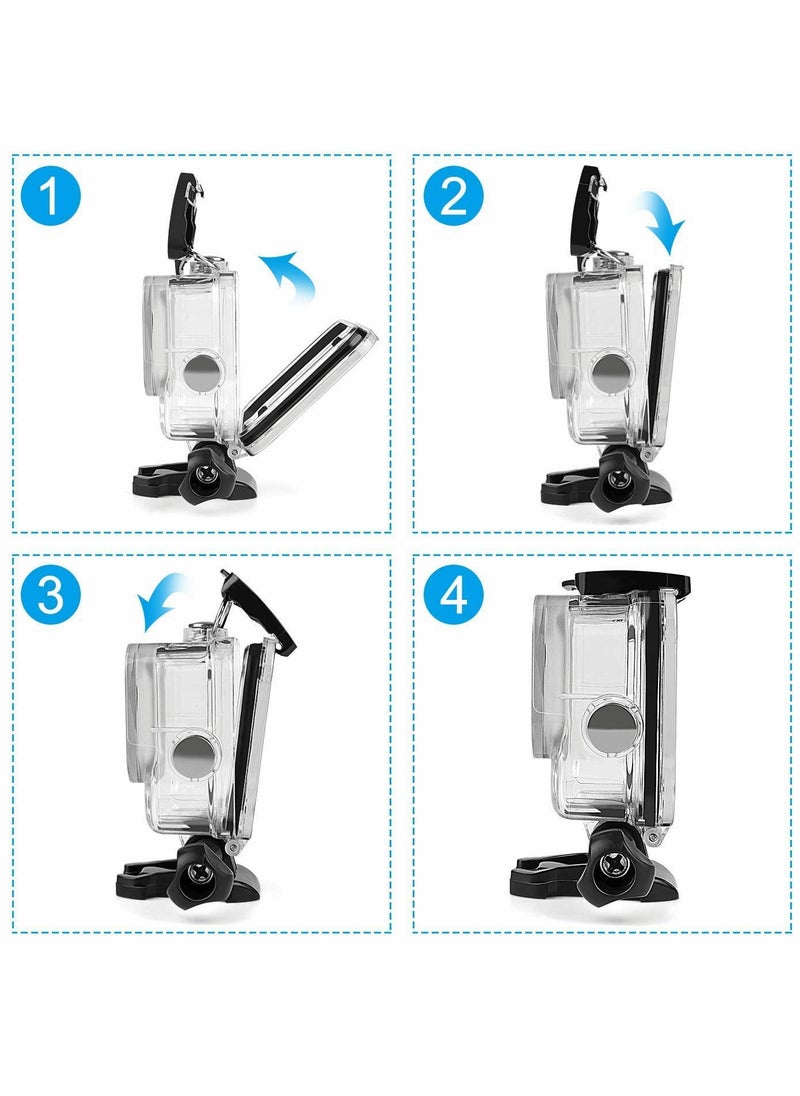 1

2

3

4