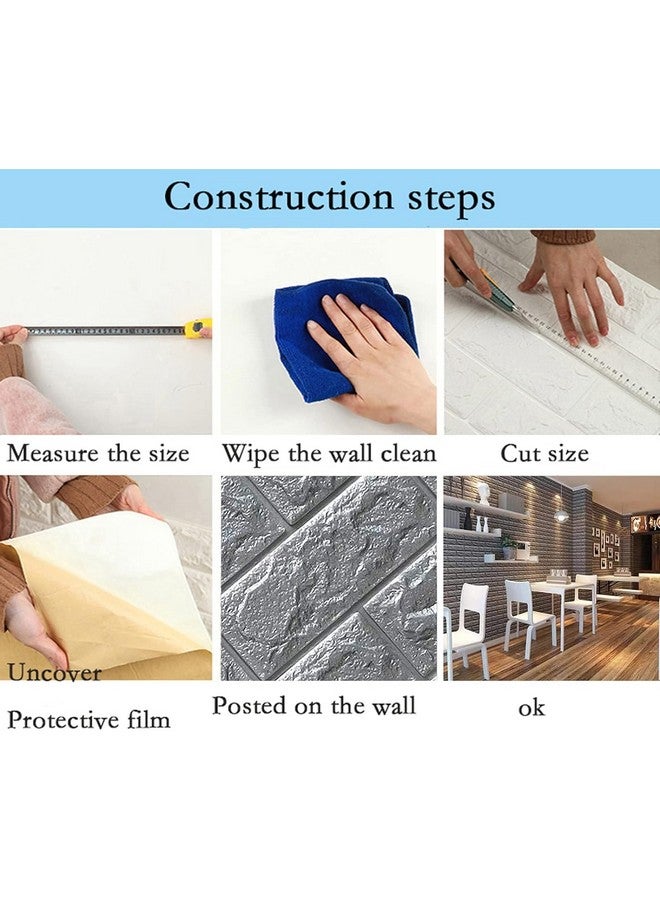 Construction steps

Measure the size

Wipe the wall clean

Cut size

Uncover

Protective film

Posted on the wall

ok