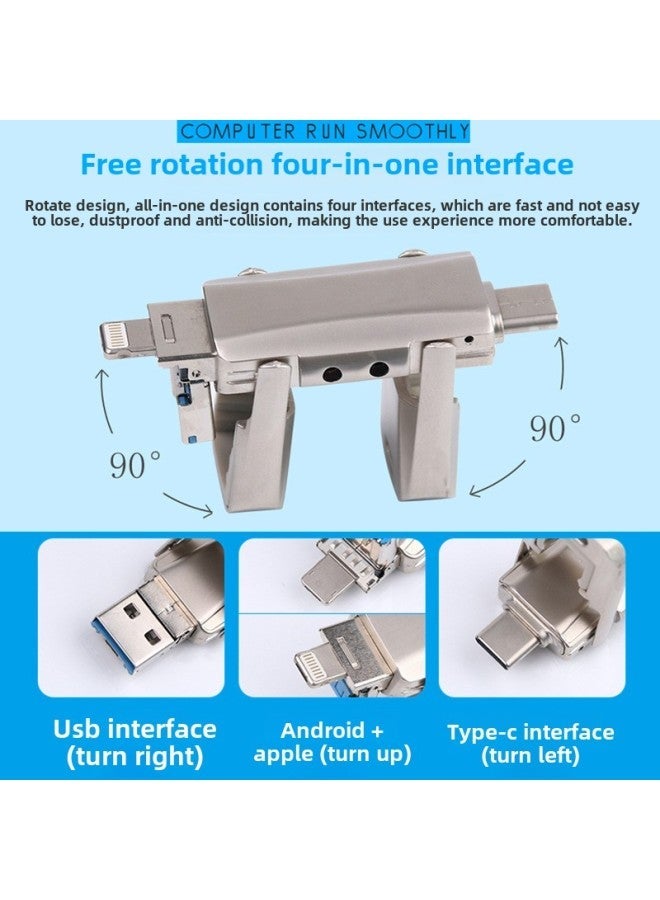 COMPUTER RUN SMOOTHLY

Free rotation four-in-one interface

Rotate design, all-in-one design contains four interfaces, which are fast and not easy to lose, dustproof and anti-collision, making the use experience more comfortable.

90°

90°

Usb interface (turn right)

Android + apple (turn up)

Type-c interface (turn left)