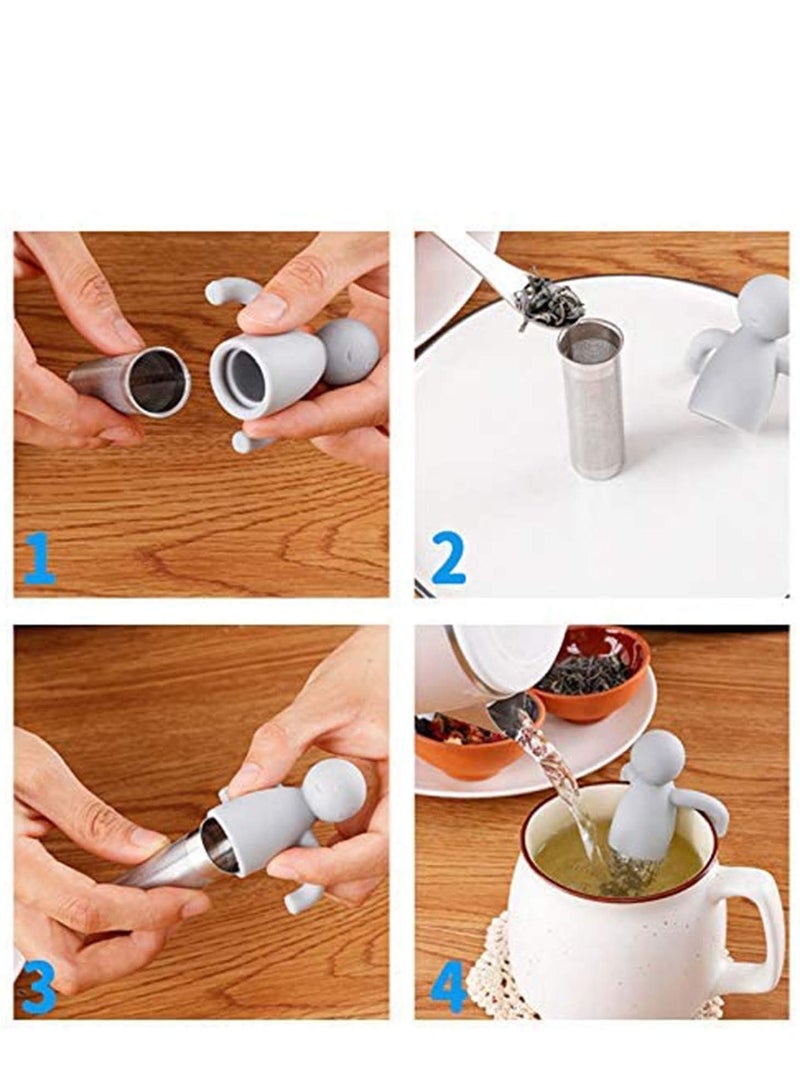 1

2

3

4