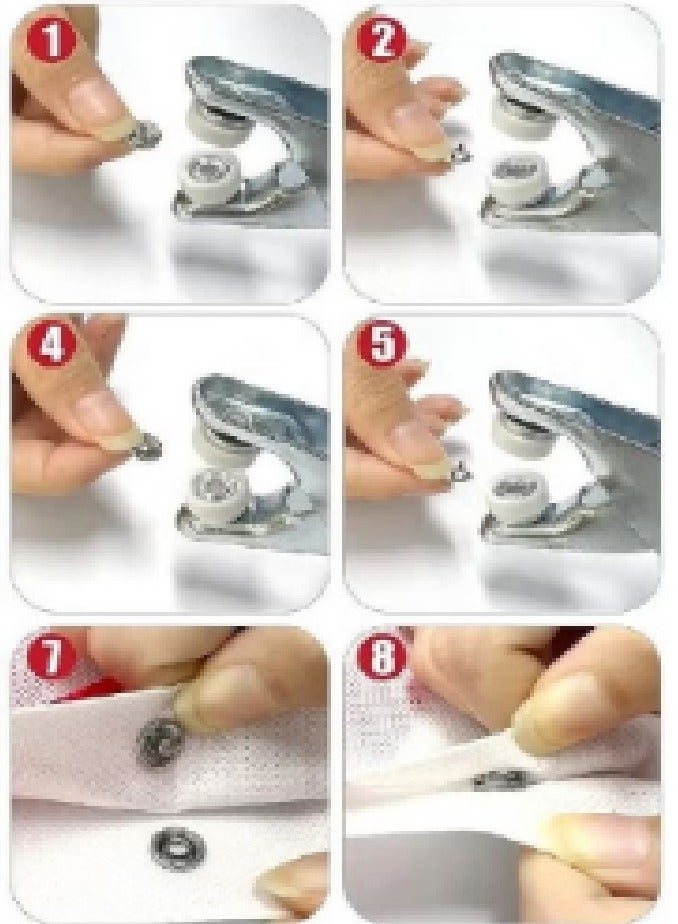 1
2
4
5
7
8