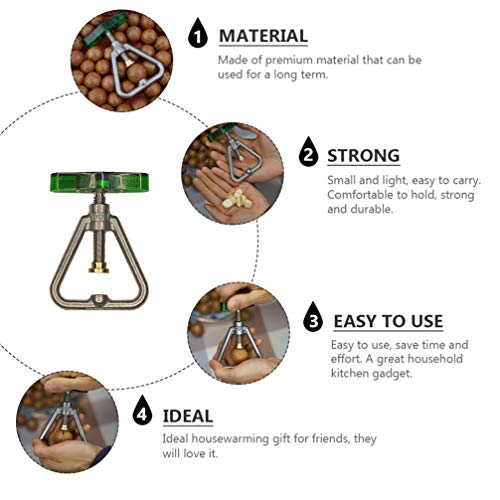 1 MATERIAL

Made of premium material that can be used for a long term.

2 STRONG

Small and light, easy to carry. Comfortable to hold, strong and durable.

3 EASY TO USE

Easy to use, save time and effort. A great household kitchen gadget.

4 IDEAL

Ideal housewarming gift for friends, they will love it.