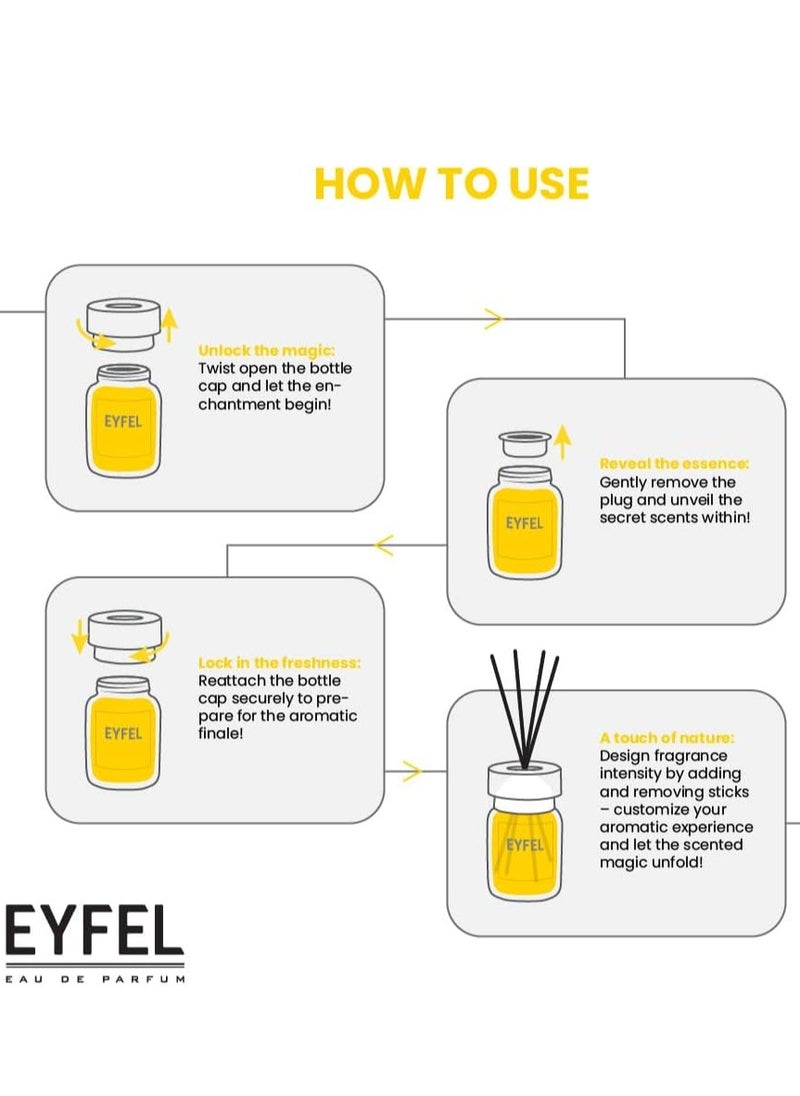 HOW TO USE

EYFEL

Unlock the magic:
Twist open the bottle cap and let the enchantment begin!

EYFEL

Reveal the essence:
Gently remove the plug and unveil the secret scents within!

EYFEL

Lock in the freshness:
Reattach the bottle cap securely to prepare for the aromatic finale!

EYFEL

A touch of nature:
Design fragrance intensity by adding and removing sticks – customize your aromatic experience and let the scented magic unfold!

EYFEL
EAU DE PARFUM