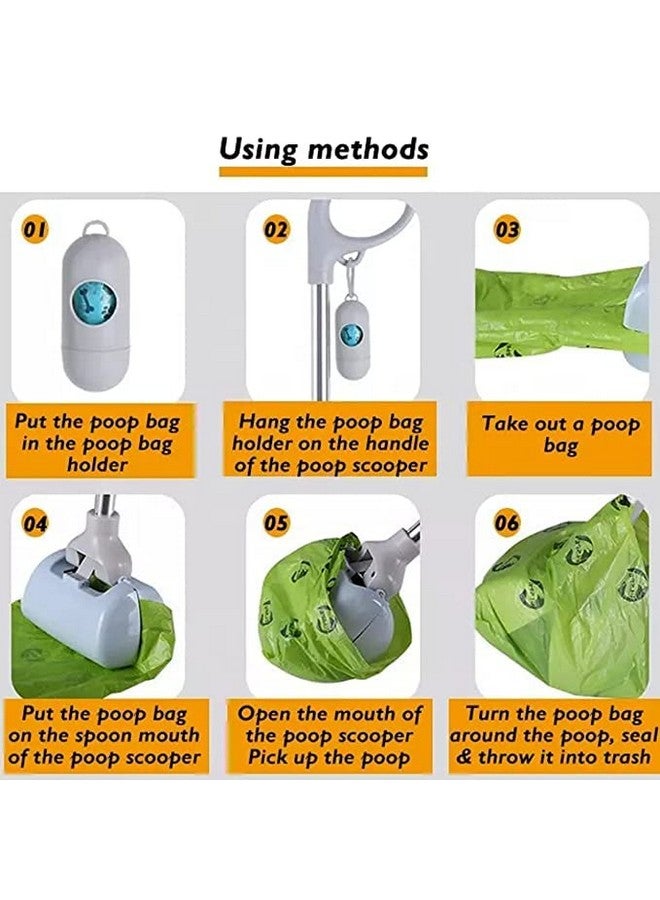 Using methods

01

Put the poop bag in the poop bag holder

02

Hang the poop bag holder on the handle of the poop scooper

03

Take out a poop bag

04

Put the poop bag on the spoon mouth of the poop scooper

05

Open the mouth of the poop scooper Pick up the poop

06

Turn the poop bag around the poop, seal & throw it into trash