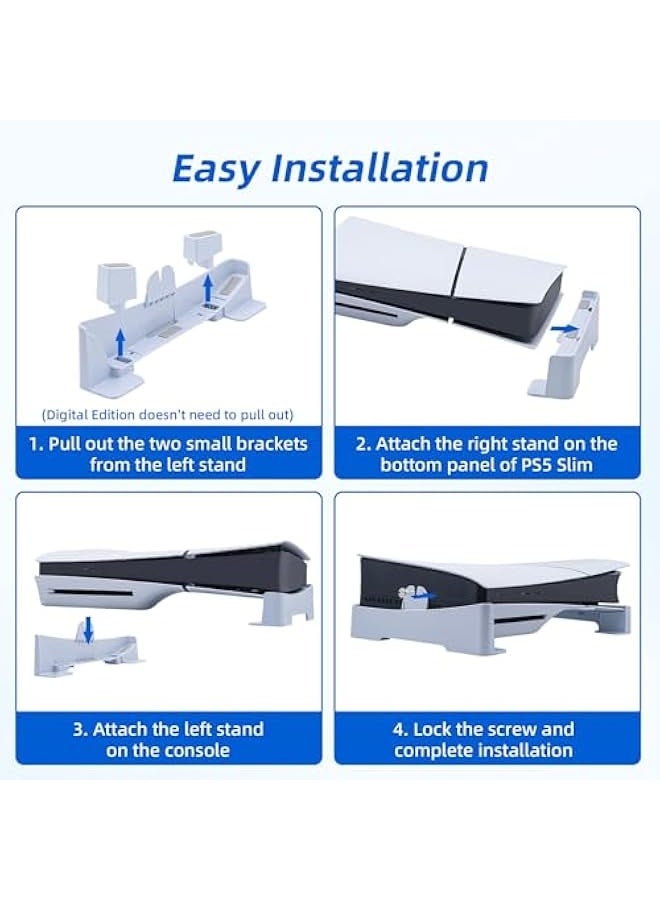 Easy Installation

(Digital Edition doesn't need to pull out)

1. Pull out the two small brackets from the left stand

2. Attach the right stand on the bottom panel of PS5 Slim

3. Attach the left stand on the console

4. Lock the screw and complete installation