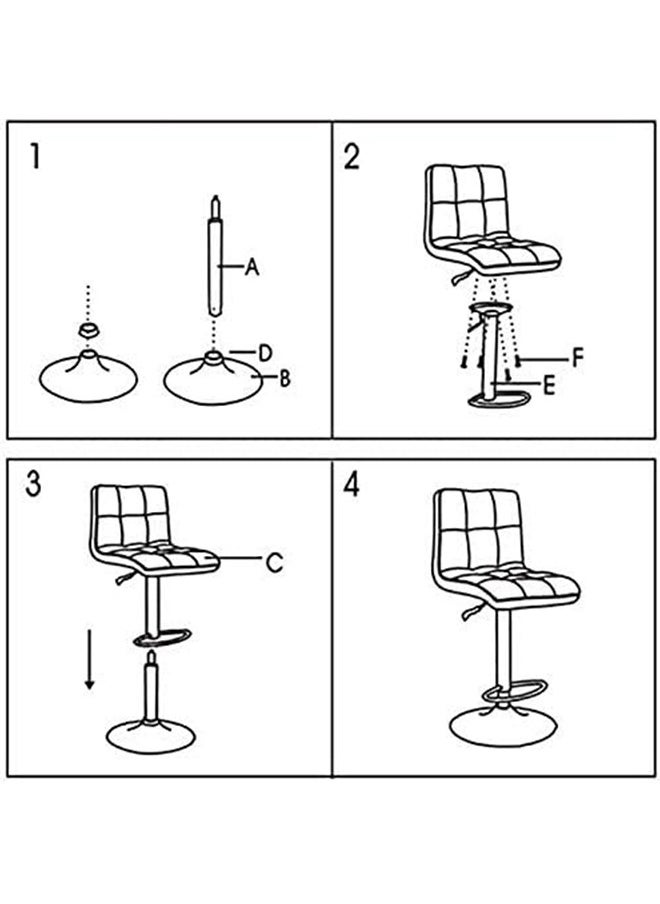 1

A

D

B

2

F

E

3

C

4