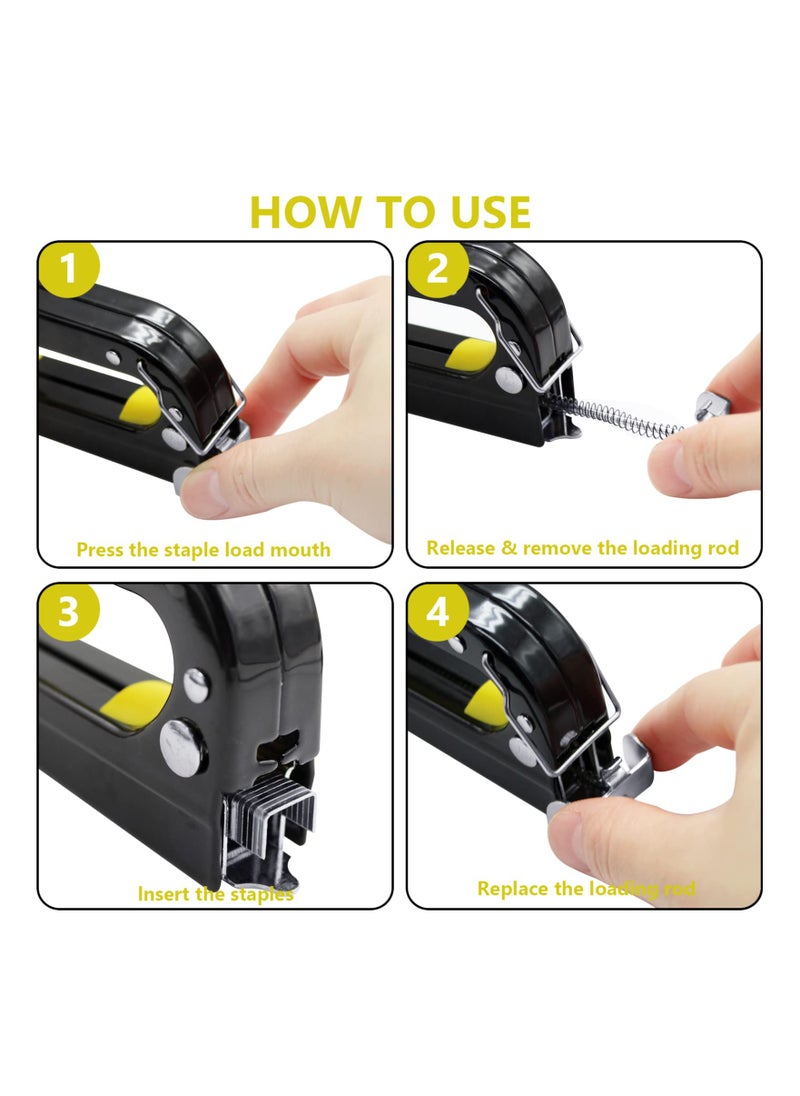 HOW TO USE

1

Press the staple load mouth

2

Release & remove the loading rod

3

Insert the staples

4

Replace the loading rod