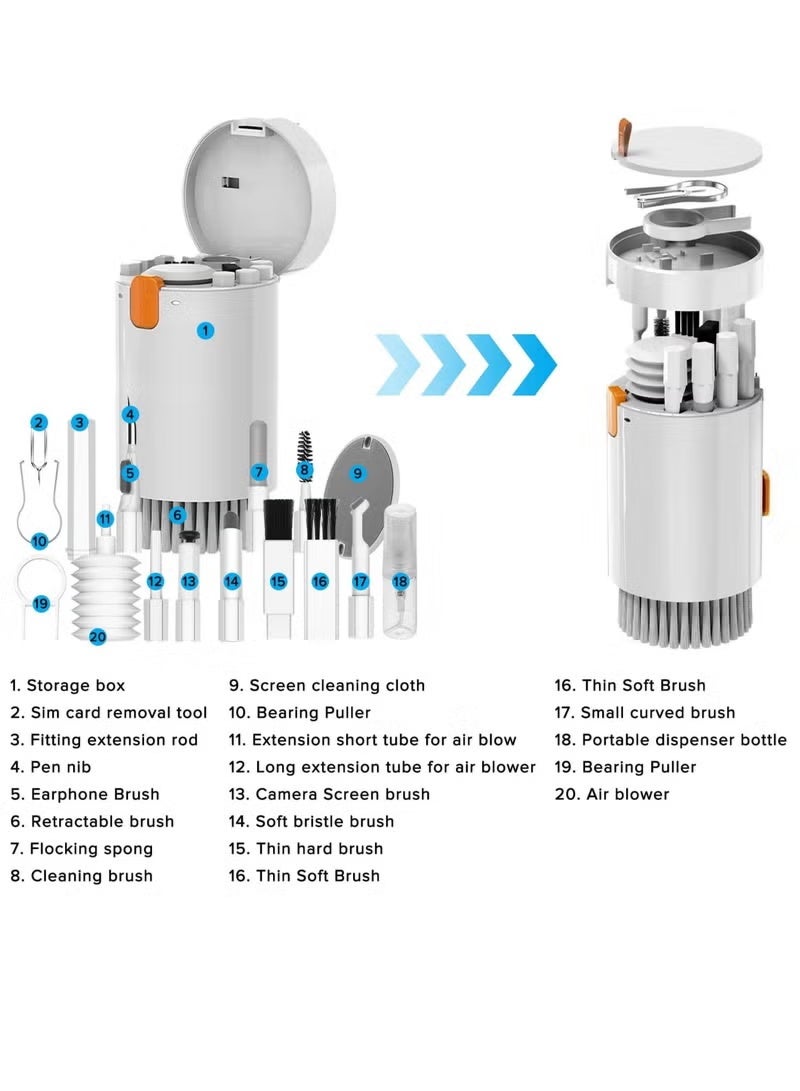 1

2

3

4

5

6

7

8

9

10

11

12

13

14

15

16

17

18

19

20

1. Storage box
2. Sim card removal tool
3. Fitting extension rod
4. Pen nib
5. Earphone Brush
6. Retractable brush
7. Flocking spong
8. Cleaning brush

9. Screen cleaning cloth
10. Bearing Puller
11. Extension short tube for air blow
12. Long extension tube for air blower
13. Camera Screen brush
14. Soft bristle brush
15. Thin hard brush
16. Thin Soft Brush

16. Thin Soft Brush
17. Small curved brush
18. Portable dispenser bottle
19. Bearing Puller
20. Air blower