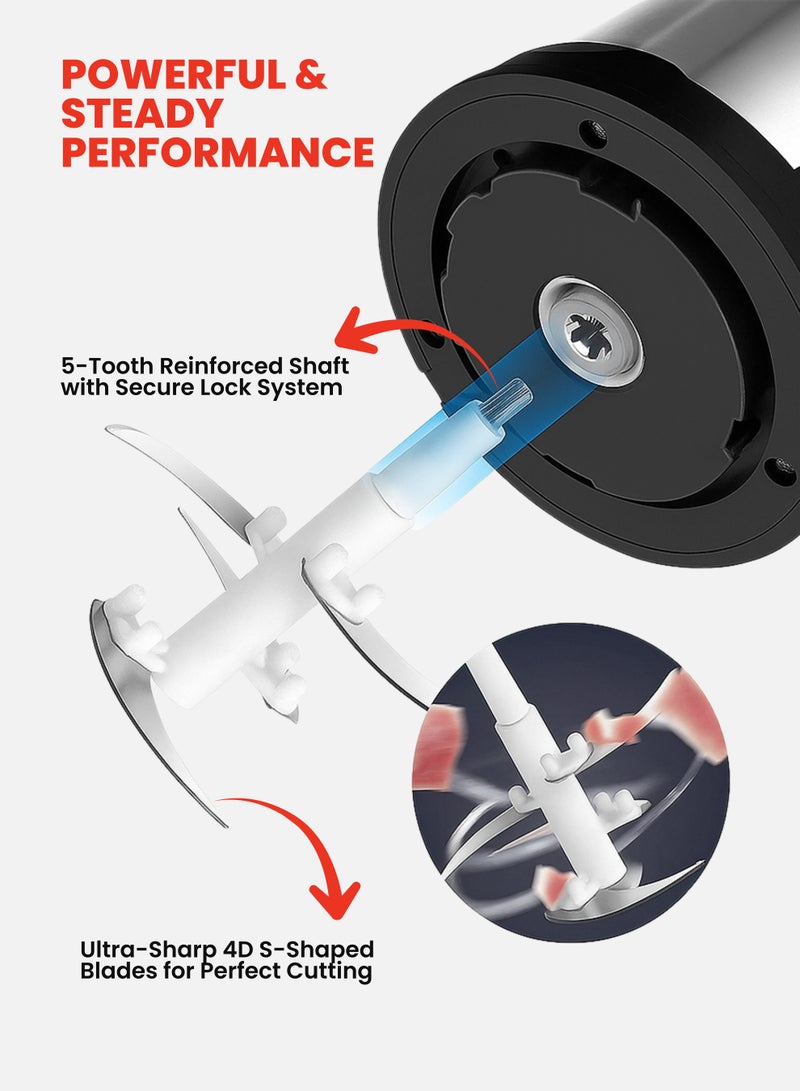 POWERFUL & STEADY PERFORMANCE

5-Tooth Reinforced Shaft with Secure Lock System

Ultra-Sharp 4D S-Shaped Blades for Perfect Cutting