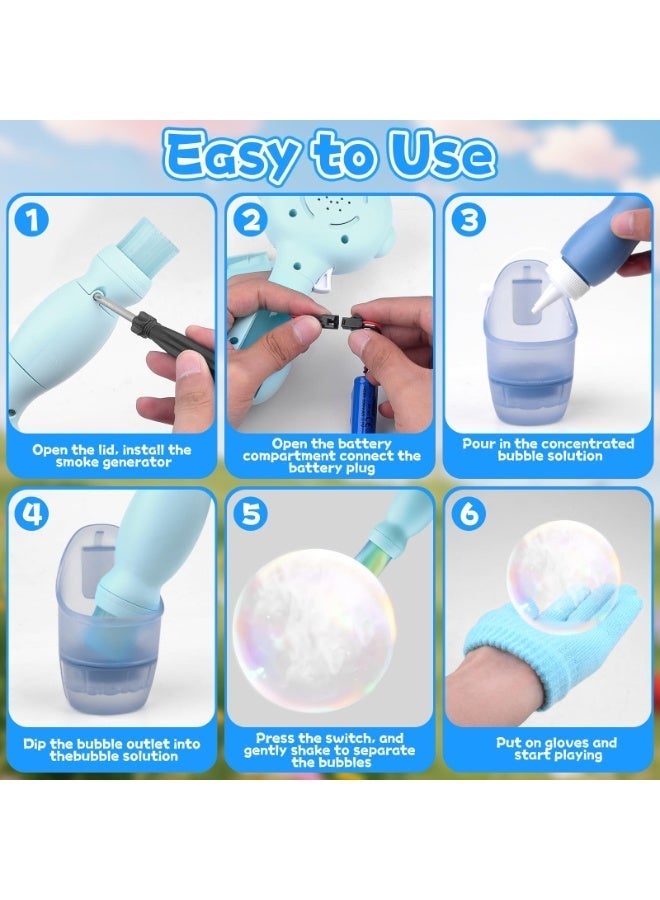 Easy to Use

1
Open the lid, install the smoke generator

2
Open the battery compartment connect the battery plug

3
Pour in the concentrated bubble solution

4
Dip the bubble outlet into thebubble solution

5
Press the switch, and gently shake to separate the bubbles

6
Put on gloves and start playing