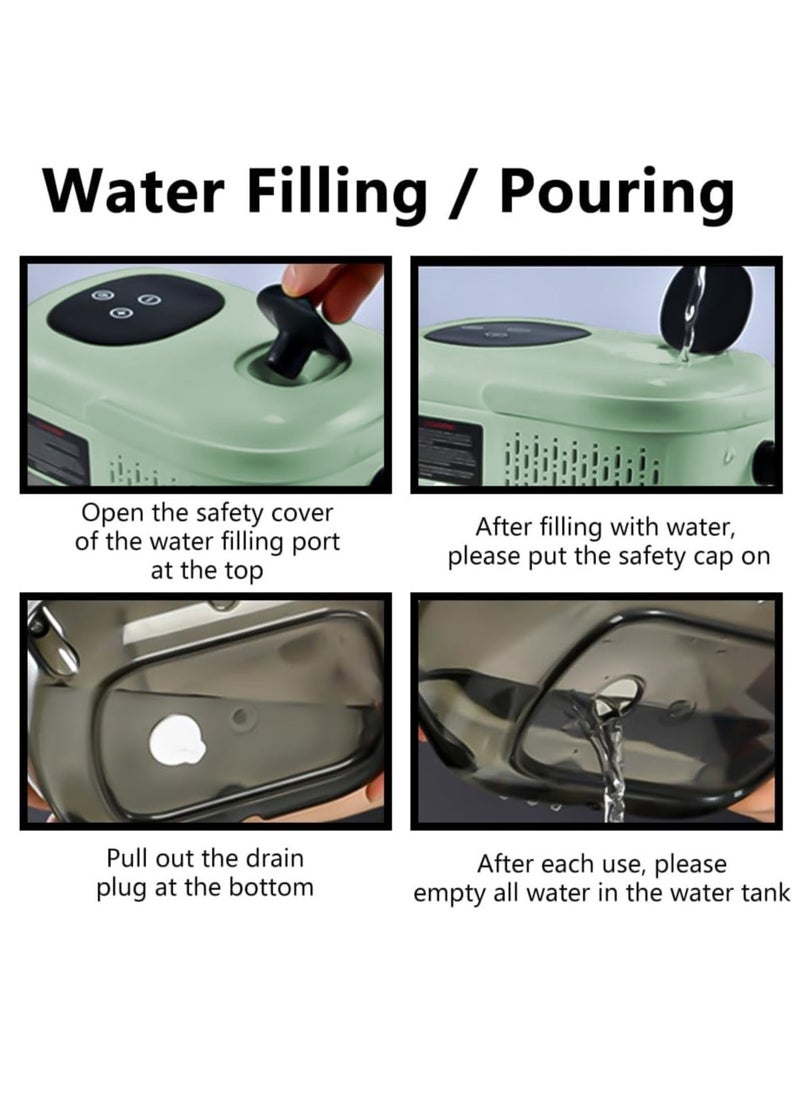 Water Filling / Pouring

Open the safety cover of the water filling port at the top

After filling with water, please put the safety cap on

Pull out the drain plug at the bottom

After each use, please empty all water in the water tank