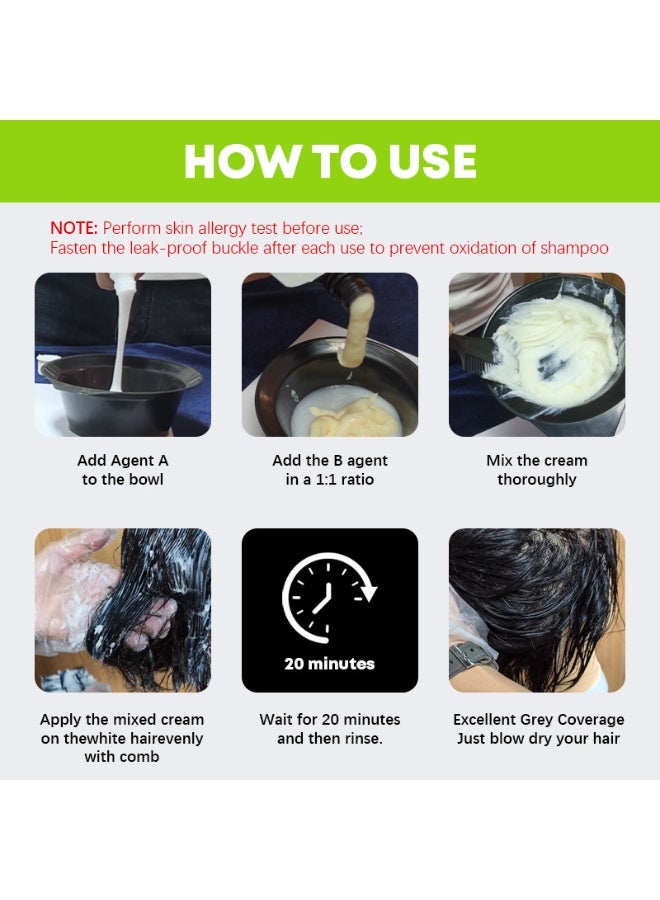 HOW TO USE

NOTE: Perform skin allergy test before use;
Fasten the leak-proof buckle after each use to prevent oxidation of shampoo

Add Agent A to the bowl

Add the B agent in a 1:1 ratio

Mix the cream thoroughly

Apply the mixed cream on thewhite hairevenly with comb

20 minutes

Wait for 20 minutes and then rinse.

Excellent Grey Coverage Just blow dry your hair