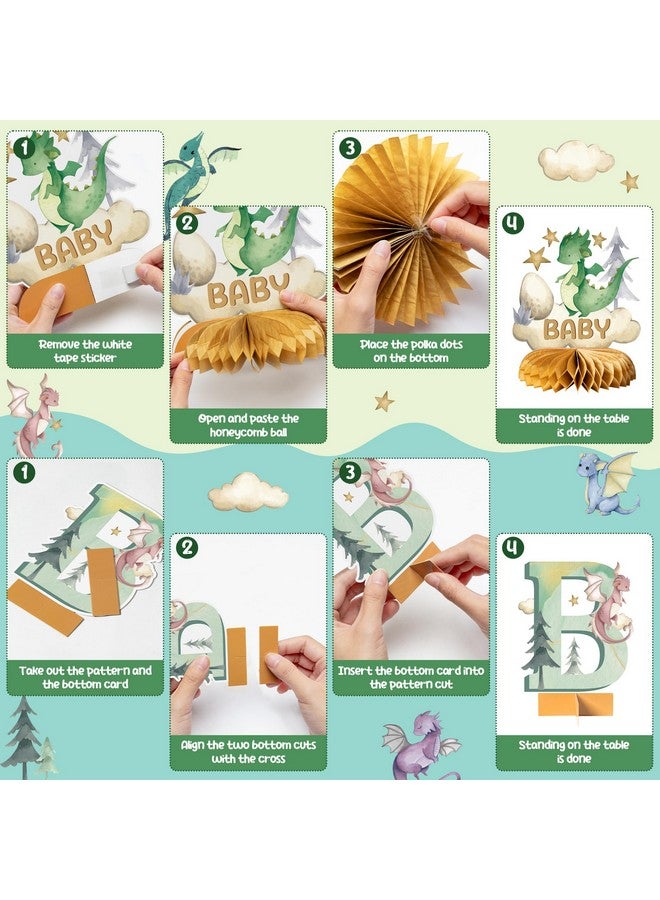 1
BABY
Remove the white tape sticker

2
BABY
Open and paste the honeycomb ball

3
Place the polka dots on the bottom

4
BABY
Standing on the table is done

1
Take out the pattern and the bottom card

2
Align the two bottom cuts with the cross

3
Insert the bottom card into the pattern cut

4
B
Standing on the table is done