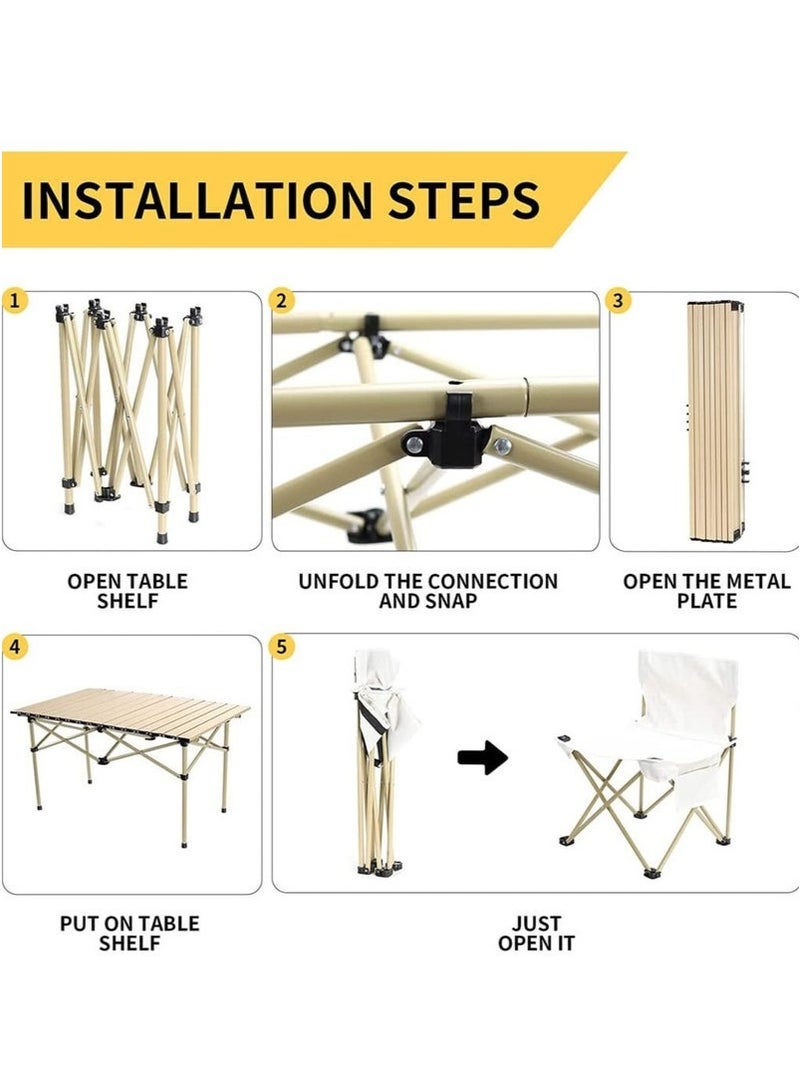 INSTALLATION STEPS

1

OPEN TABLE SHELF

2

UNFOLD THE CONNECTION AND SNAP

3

OPEN THE METAL PLATE

4

PUT ON TABLE SHELF

5

JUST OPEN IT