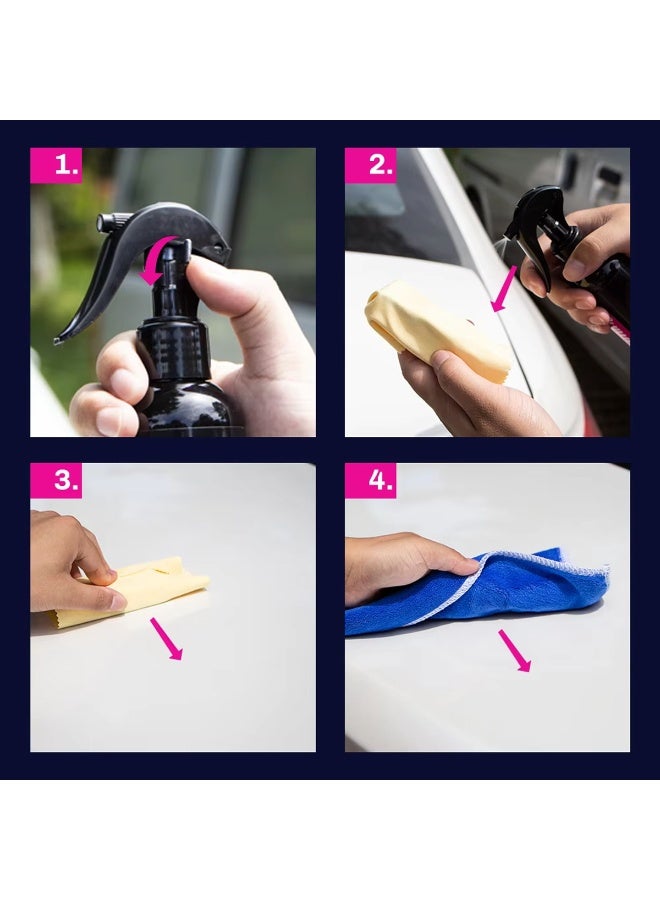 1.

2.

3.

4.