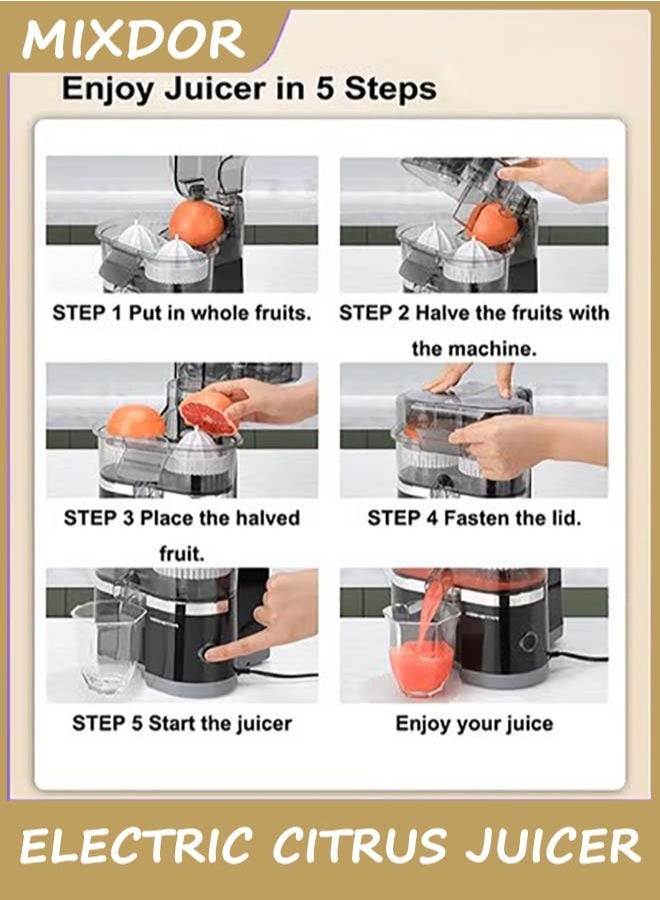 MIXDOR

Enjoy Juicer in 5 Steps

STEP 1 Put in whole fruits.

STEP 2 Halve the fruits with the machine.

STEP 3 Place the halved fruit.

STEP 4 Fasten the lid.

STEP 5 Start the juicer

Enjoy your juice

ELECTRIC CITRUS JUICER