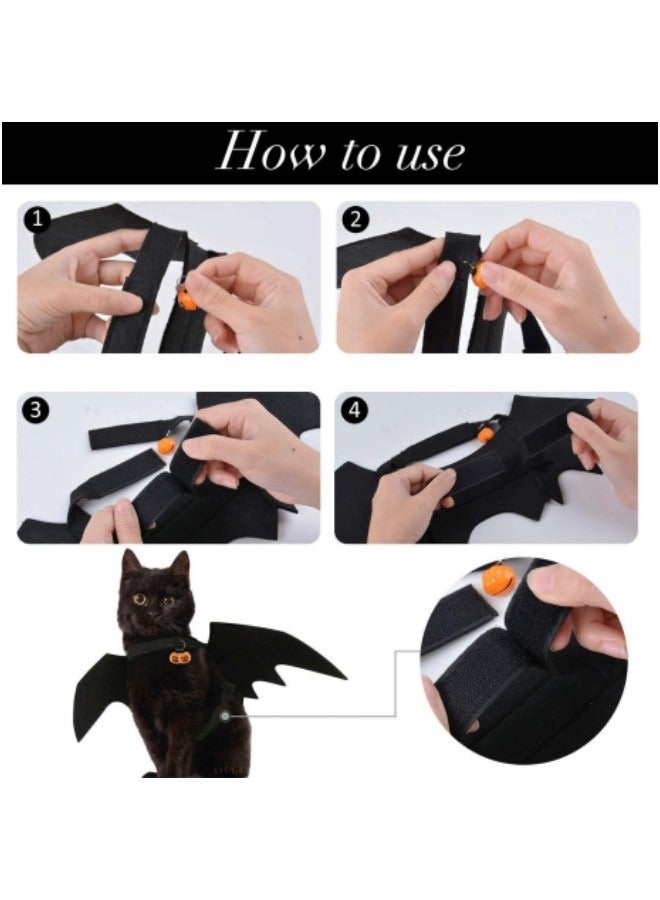 How to use

1

2

3

4