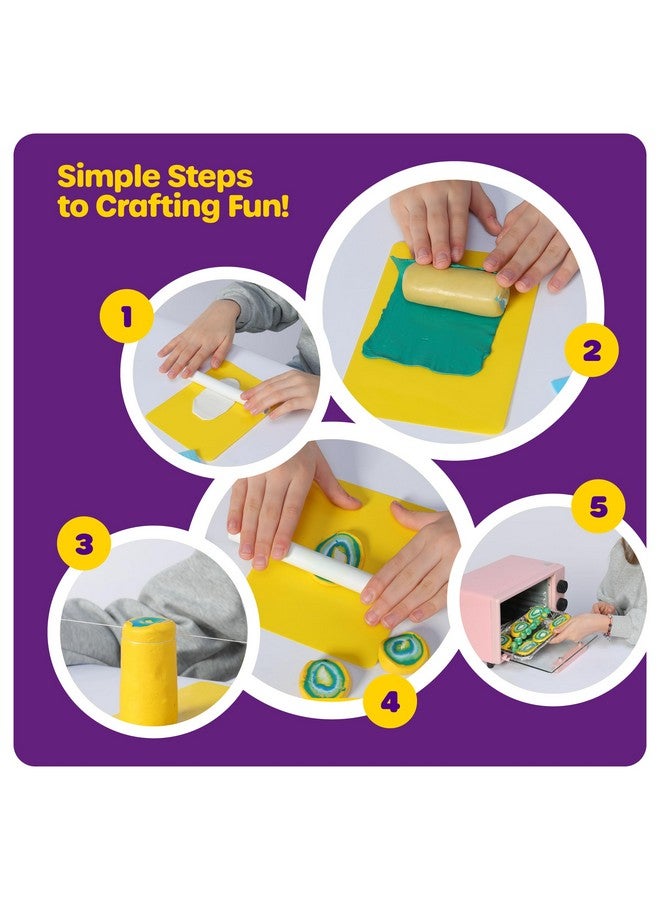 Simple Steps to Crafting Fun!

1

2

3

4

5