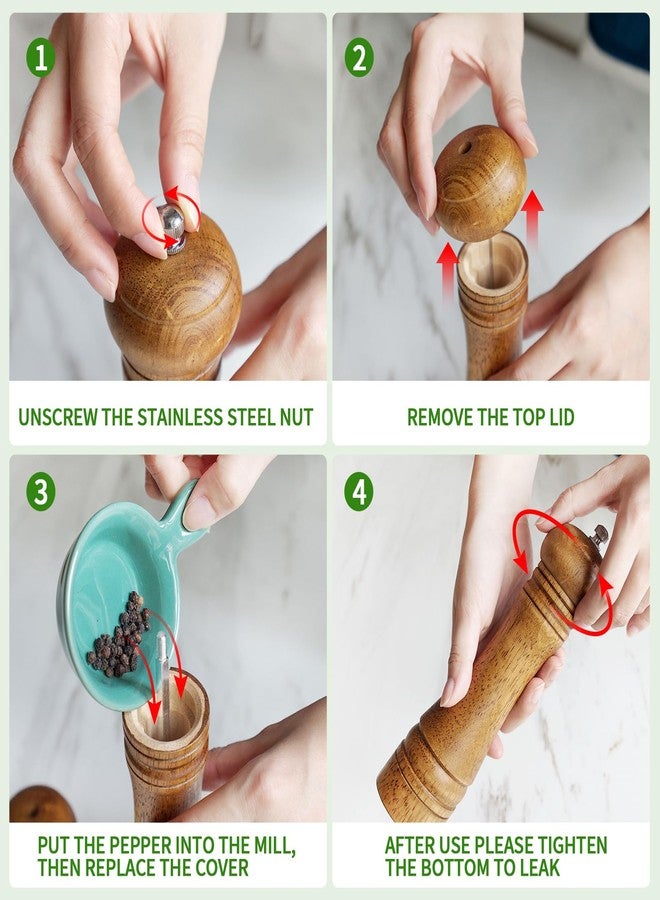 1

UNSCREW THE STAINLESS STEEL NUT

2

REMOVE THE TOP LID

3

PUT THE PEPPER INTO THE MILL, THEN REPLACE THE COVER

4

AFTER USE PLEASE TIGHTEN THE BOTTOM TO LEAK