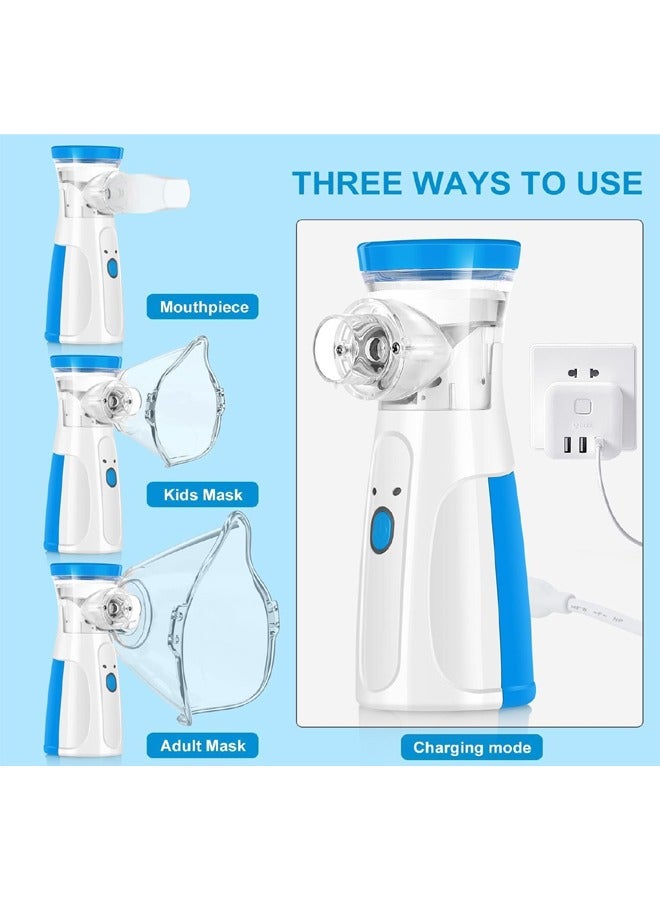 THREE WAYS TO USE

Mouthpiece

Kids Mask

Adult Mask

Charging mode