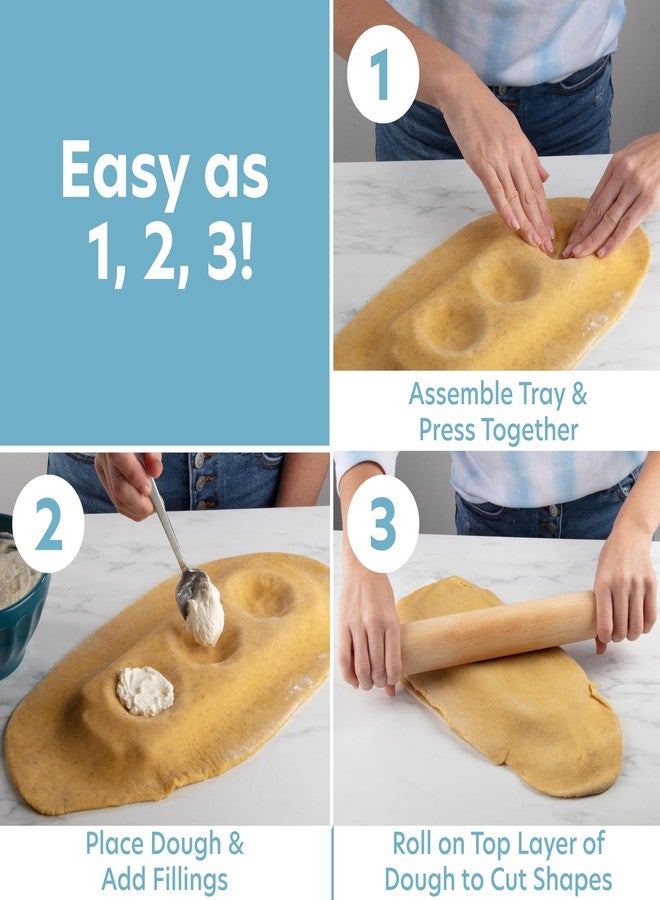 Easy as 1, 2, 3!

1

Assemble Tray & Press Together

2

Place Dough & Add Fillings

3

Roll on Top Layer of Dough to Cut Shapes