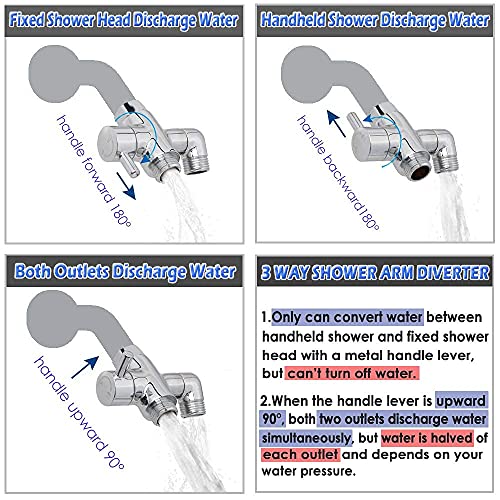 Fixed Shower Head Discharge Water

handle forward 180°

Handheld Shower Discharge Water

handle backward180°

Both Outlets Discharge Water

handle upward 90°

3 WAY SHOWER ARM DIVERTER

1.Only can convert water between handheld shower and fixed shower head with a metal handle lever, but can't turn off water.

2.When the handle lever is upward 90°, both two outlets discharge water simultaneously, but water is halved of each outlet and depends on your water pressure.