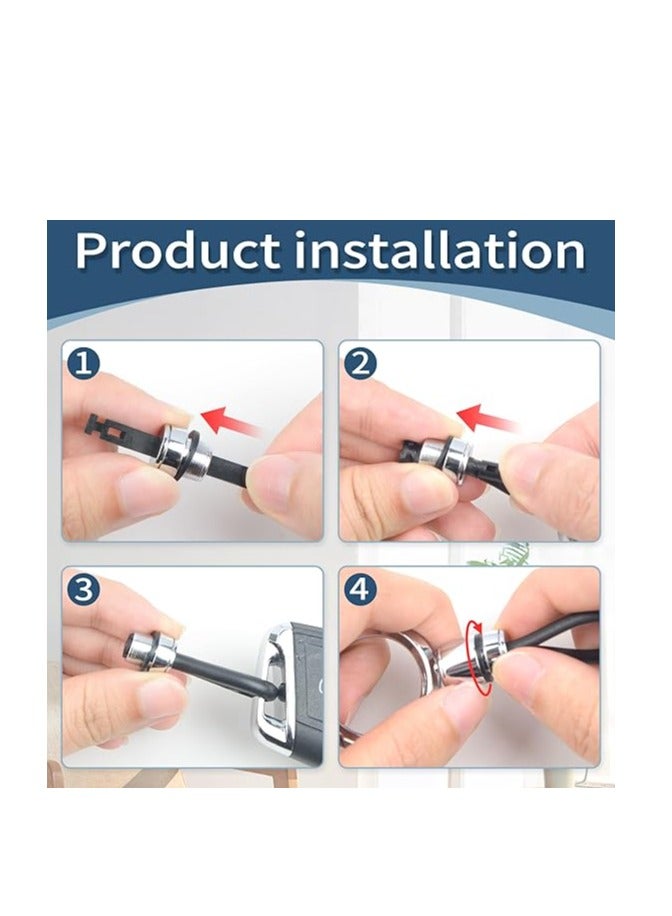 Product installation

1

2

3

4