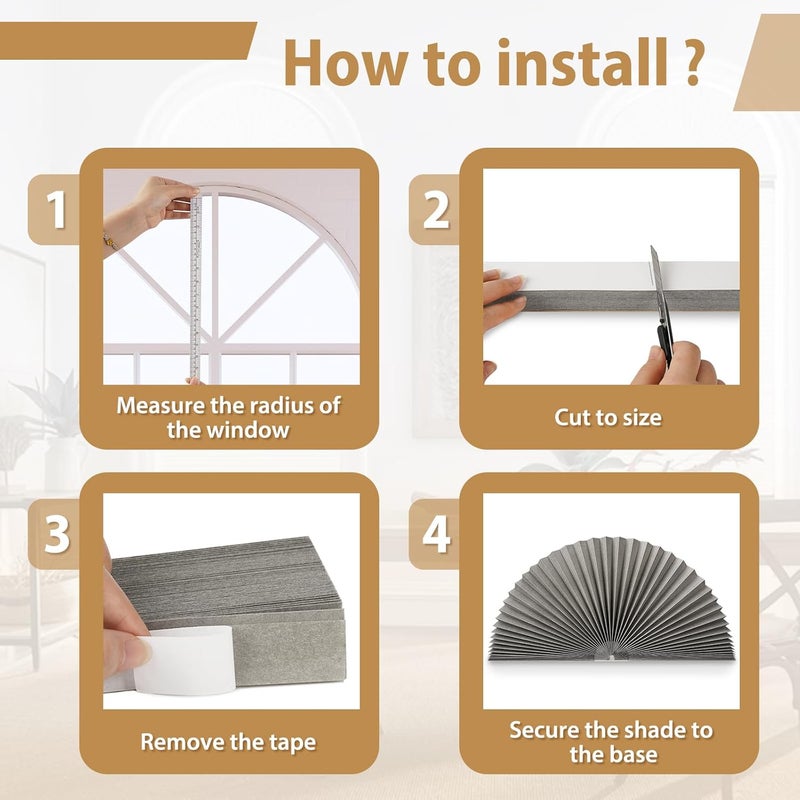 How to install ?

1

Measure the radius of the window

2

Cut to size

3

Remove the tape

4

Secure the shade to the base