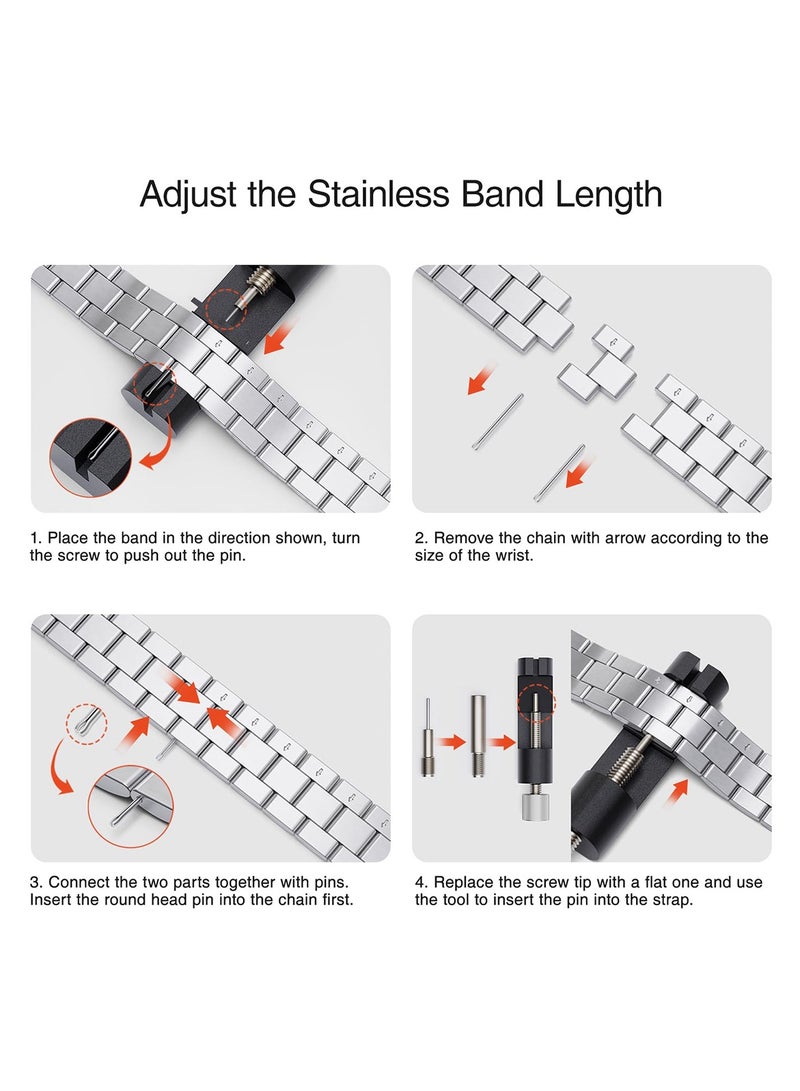 Adjust the Stainless Band Length

1. Place the band in the direction shown, turn the screw to push out the pin.

2. Remove the chain with arrow according to the size of the wrist.

3. Connect the two parts together with pins. Insert the round head pin into the chain first.

4. Replace the screw tip with a flat one and use the tool to insert the pin into the strap.